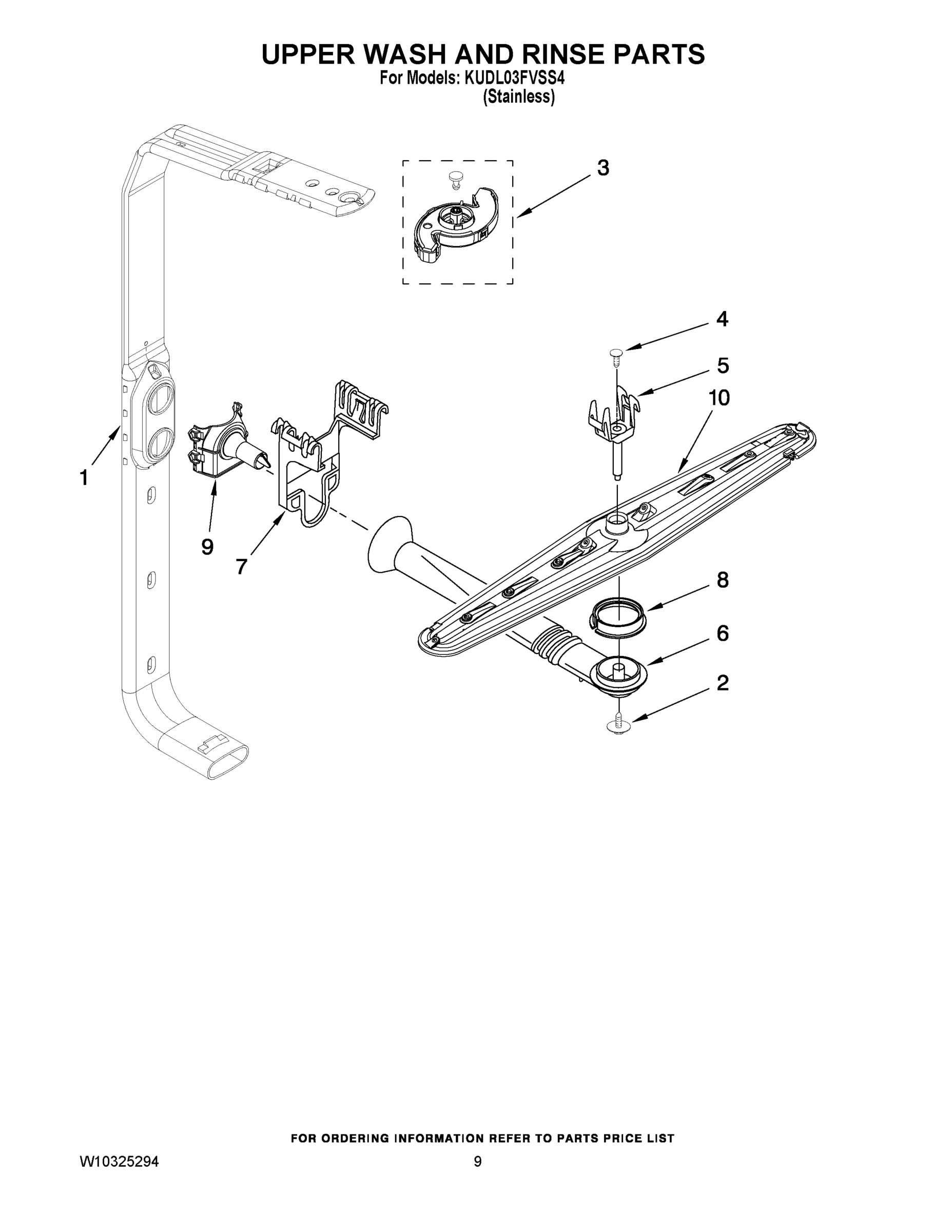 UPPER WASH AND RINSE PARTS
For Models: KUDL03FVSS4
(Stainless)

3

4

5

10

1

9

7

8

6

2

FOR ORDERING INFORMATION REFER TO PARTS PRICE LIST

W10325294

9