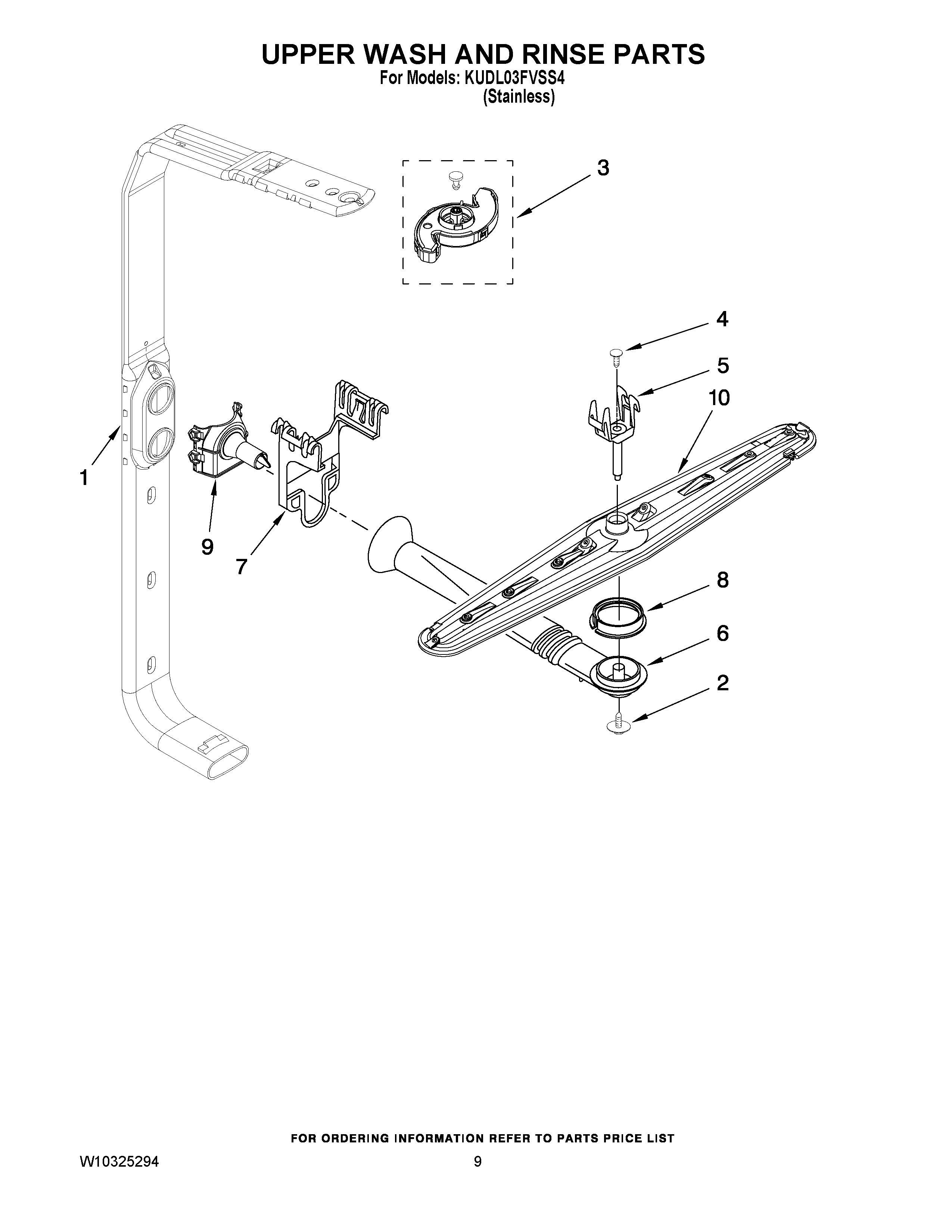 UPPER WASH AND RINSE PARTS
For Models: KUDL03FVSS4
(Stainless)

3

4

5

10

1

9

7

8

6

2

FOR ORDERING INFORMATION REFER TO PARTS PRICE LIST

W10325294

9