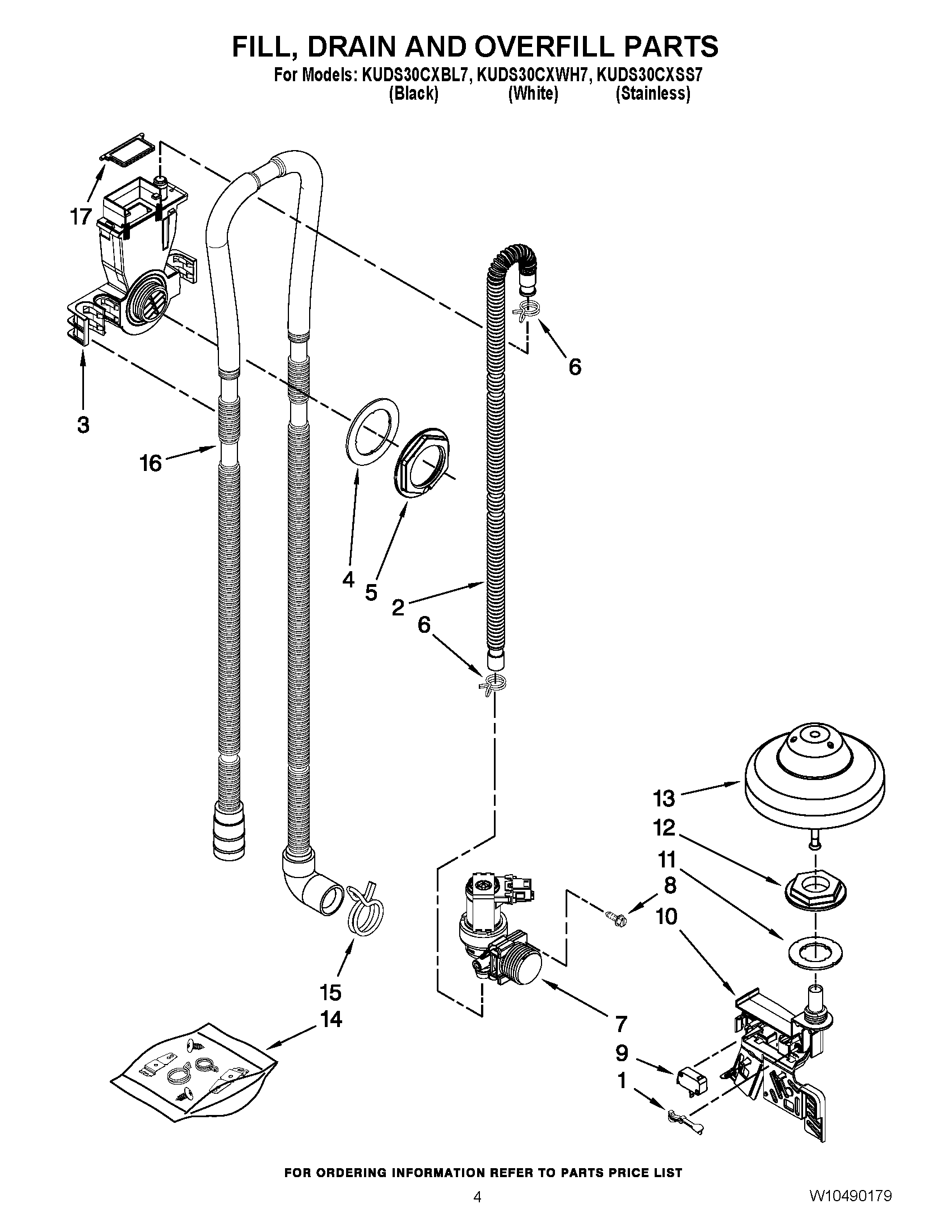 FILL, DRAIN AND OVERFILL PARTS

For Models: KUDS30CXBL7, KUDS30CXWH7, KUDS30CXSS7
(Black) (White) (Stainless)

17

3

16

6

4

5

2

6

13

12

11

8

10

15

14

7

9

1

FOR ORDERING INFORMATION REFER TO PARTS PRICE LIST

4

W10490179