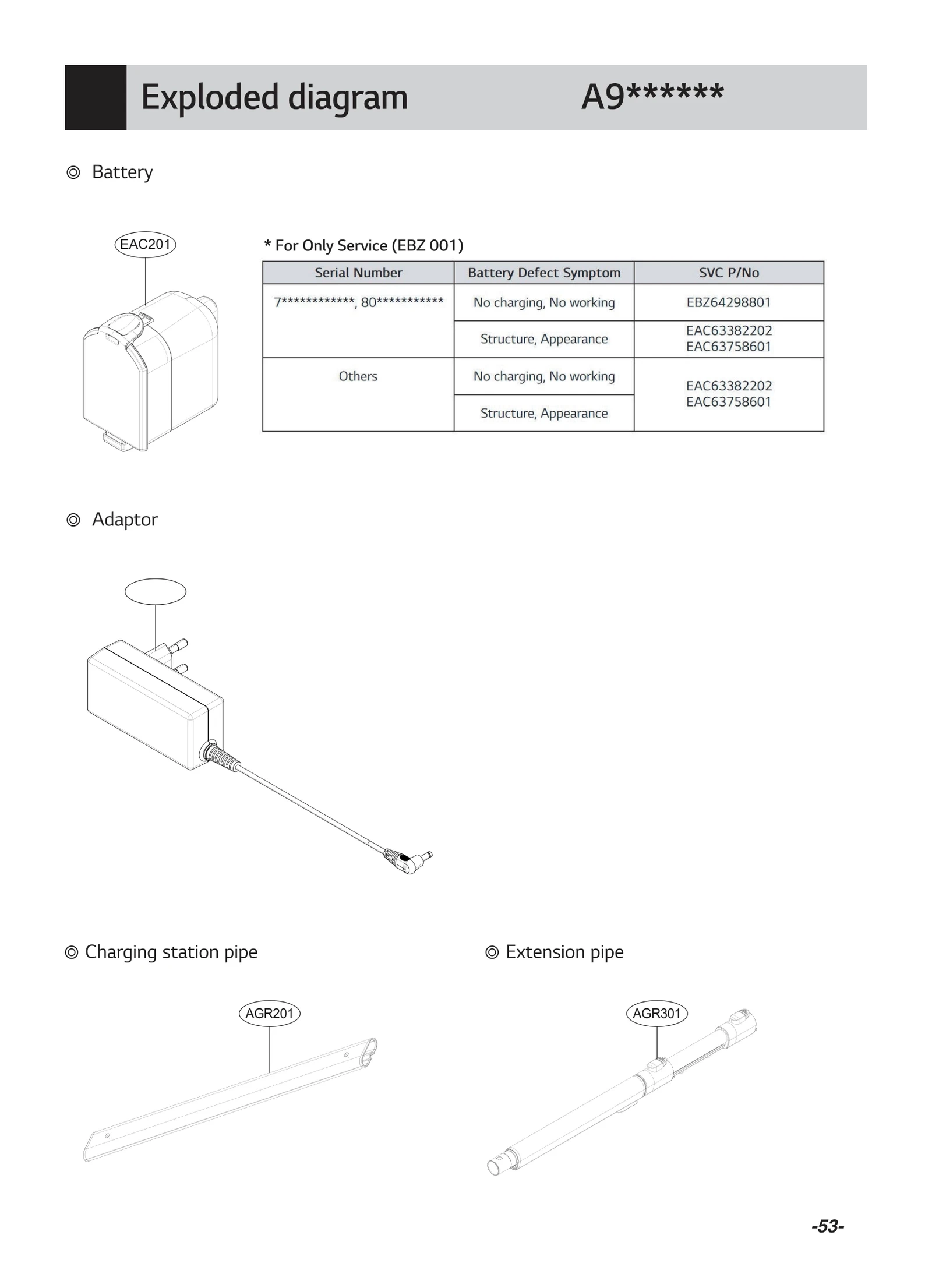 Exploded diagram A9******

◎ Battery

EAC201

* For Only Service (EBZ 001)

| Serial Number | Battery Defect Symptom | SVC P/No |
|---|---|---|
| 7************, 80*********** | No charging, No working | EBZ64298801 |
| | Structure, Appearance | EAC63382202 EAC63758601 |
| Others | No charging, No working | EAC63382202 EAC63758601 |
| | Structure, Appearance | |

◎ Adaptor

◎ Charging station pipe

AGR201

◎ Extension pipe

AGR301

-53-