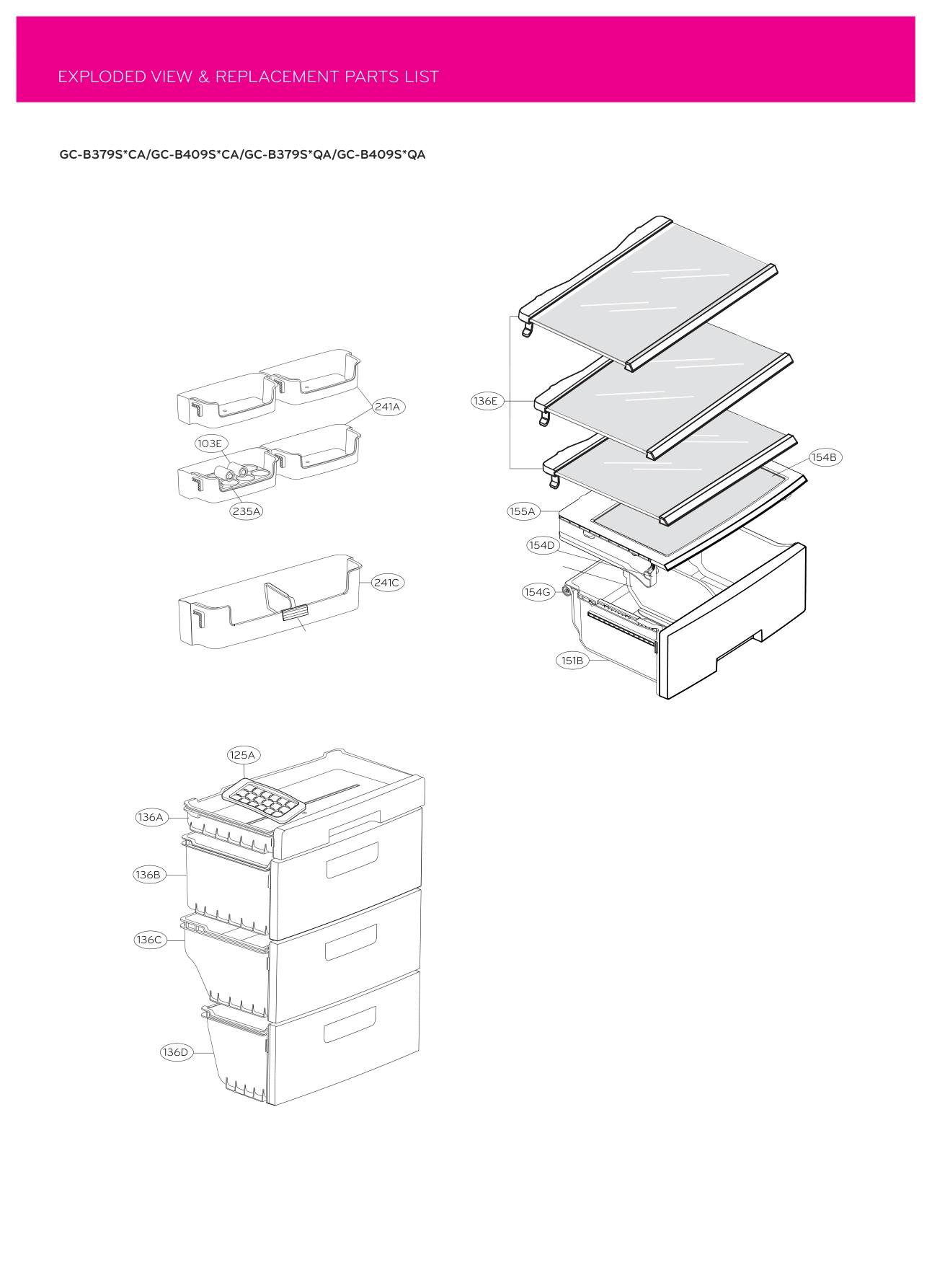 EXPLODED VIEW & REPLACEMENT PARTS LIST

GC-B379S*CA/GC-B409S*CA/GC-B379S*QA/GC-B409S*QA

241A
103E
235A
241C
136E
154B
155A
154D
154G
151B
125A
136A
136B
136C
136D