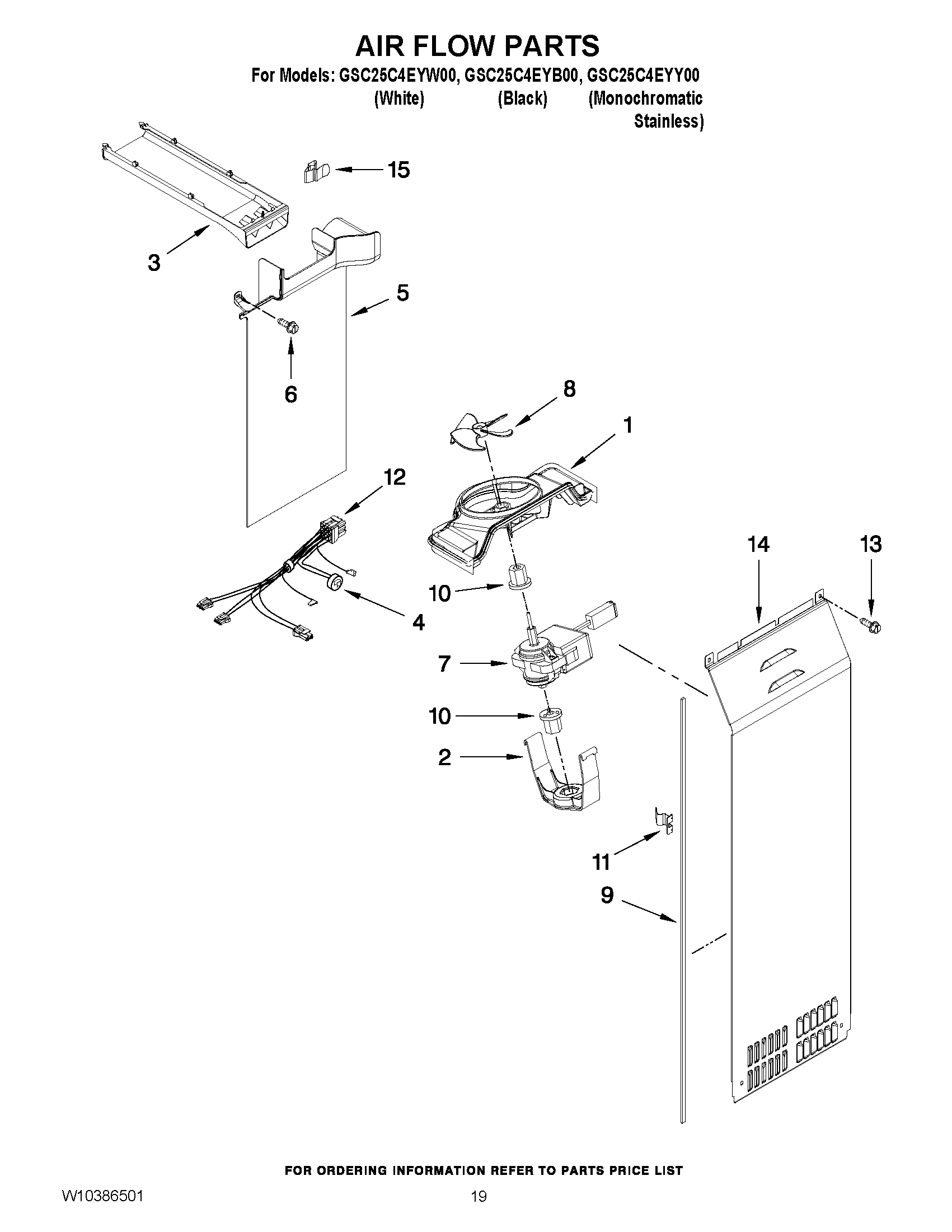 AIR FLOW PARTS
For Models: GSC25C4EYW00, GSC25C4EYB00, GSC25C4EYY00
(White) (Black) (Monochromatic Stainless)

15
3
5
6
8
1
12
14
13
10
4
7
10
2
11
9

FOR ORDERING INFORMATION REFER TO PARTS PRICE LIST

W10386501

19