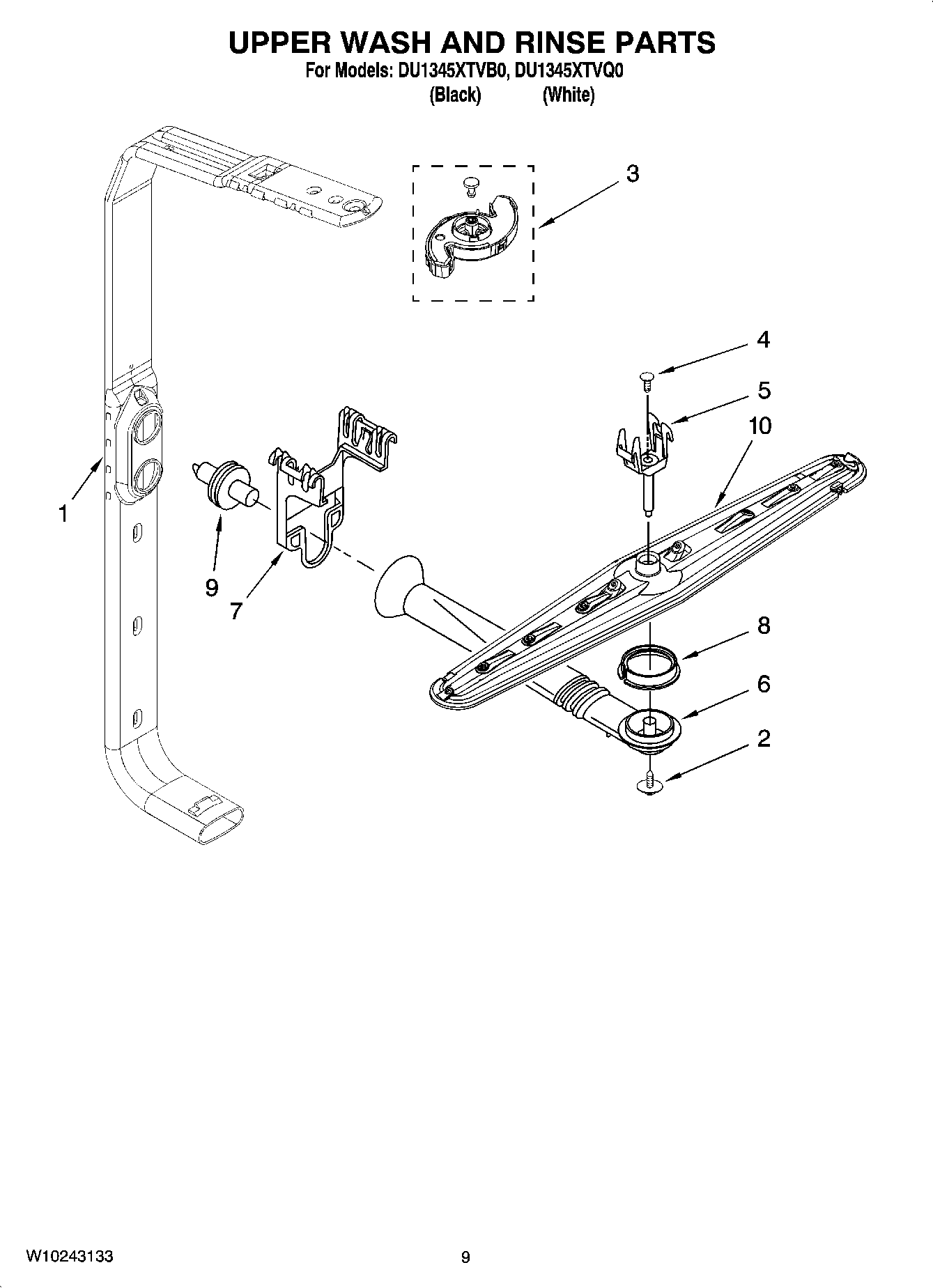 UPPER WASH AND RINSE PARTS
For Models: DU1345XTVB0, DU1345XTVQ0
(Black) (White)

3
4
5
10
1
9
7
8
6
2

W10243133
9