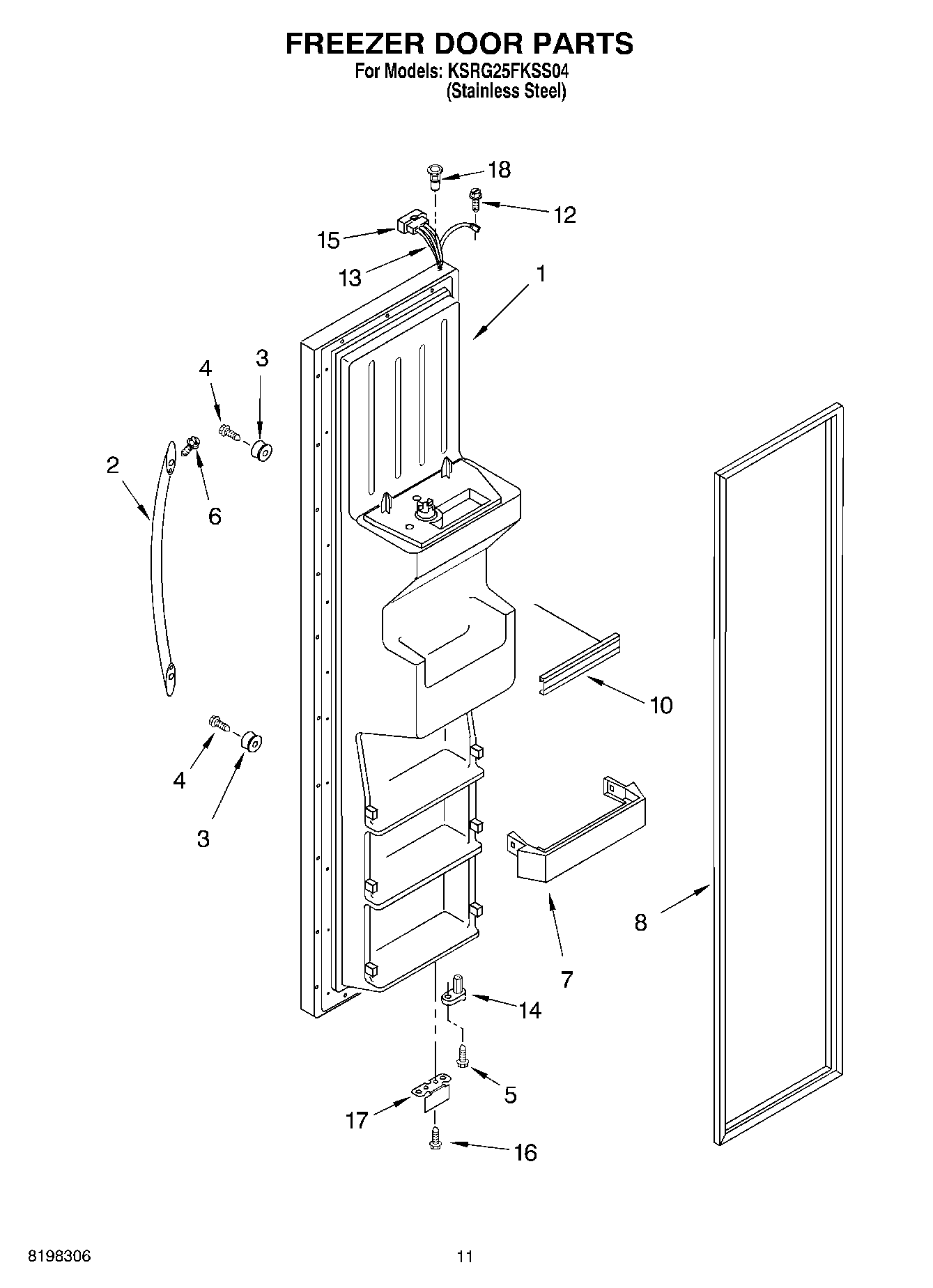 FREEZER DOOR PARTS
For Models: KSRG25FKSS04
(Stainless Steel)

18
12
15
13
1
4
3
2
6
10
4
3
8
7
14
5
17
16

8198306

11