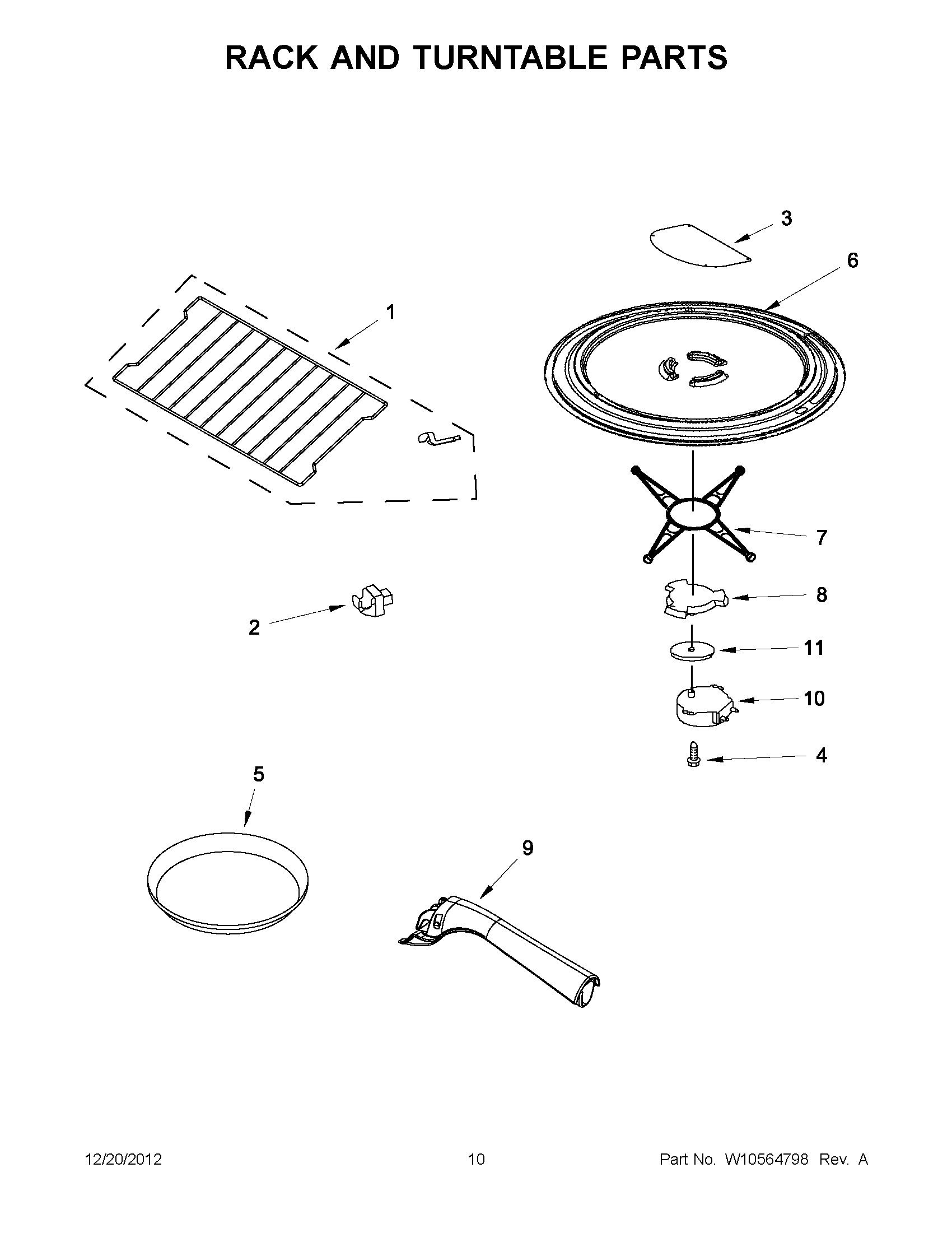 RACK AND TURNTABLE PARTS

3

6

1

7

8

2

11

10

4

5

9

12/20/2012

10

Part No. W10564798 Rev. A