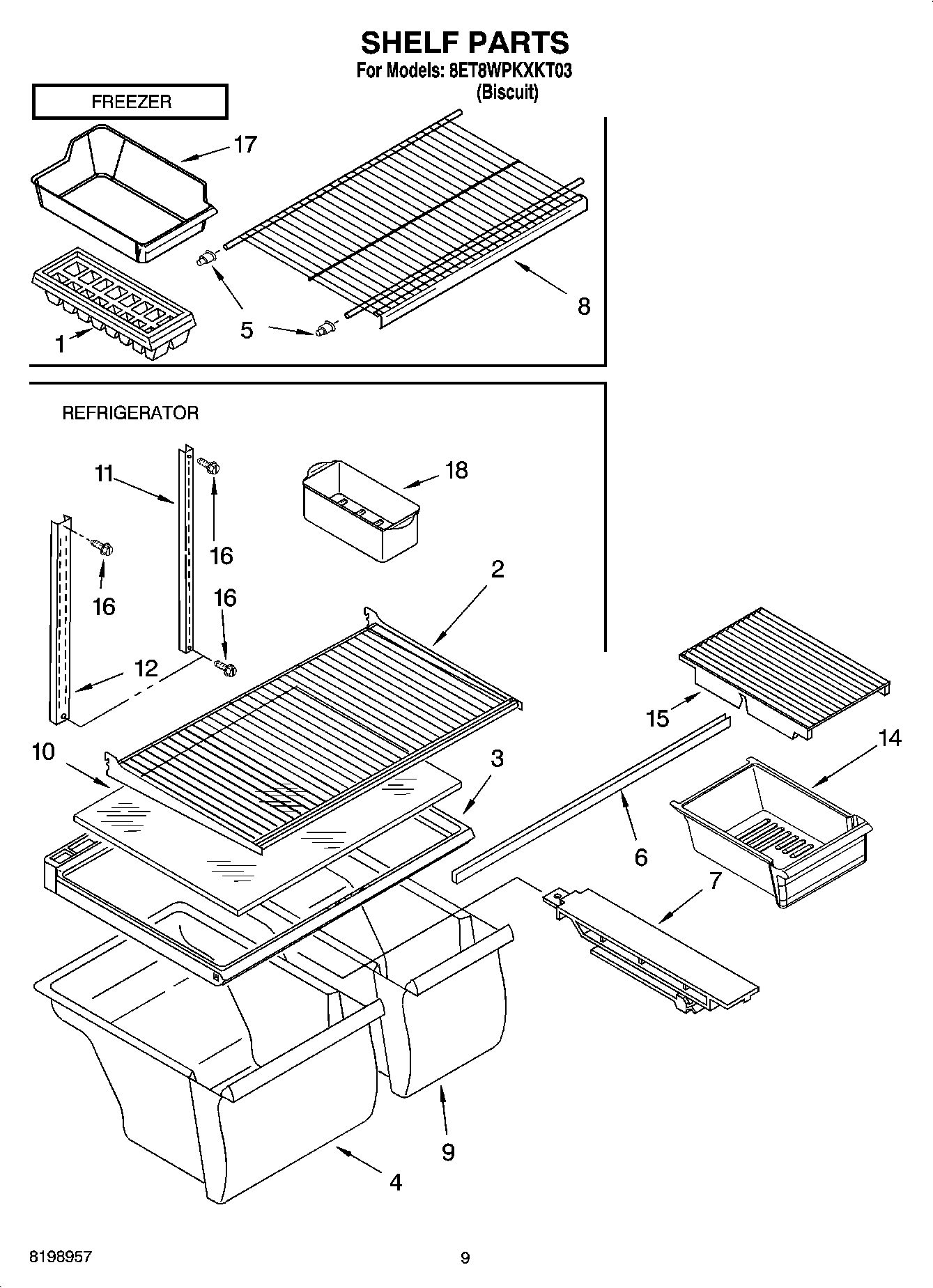 SHELF PARTS
For Models: 8ET8WPKXKT03
(Biscuit)

FREEZER

17

8

5

1

REFRIGERATOR

11

18

16

16

16

2

12

15

14

10

3

6

7

9

4

8198957

9