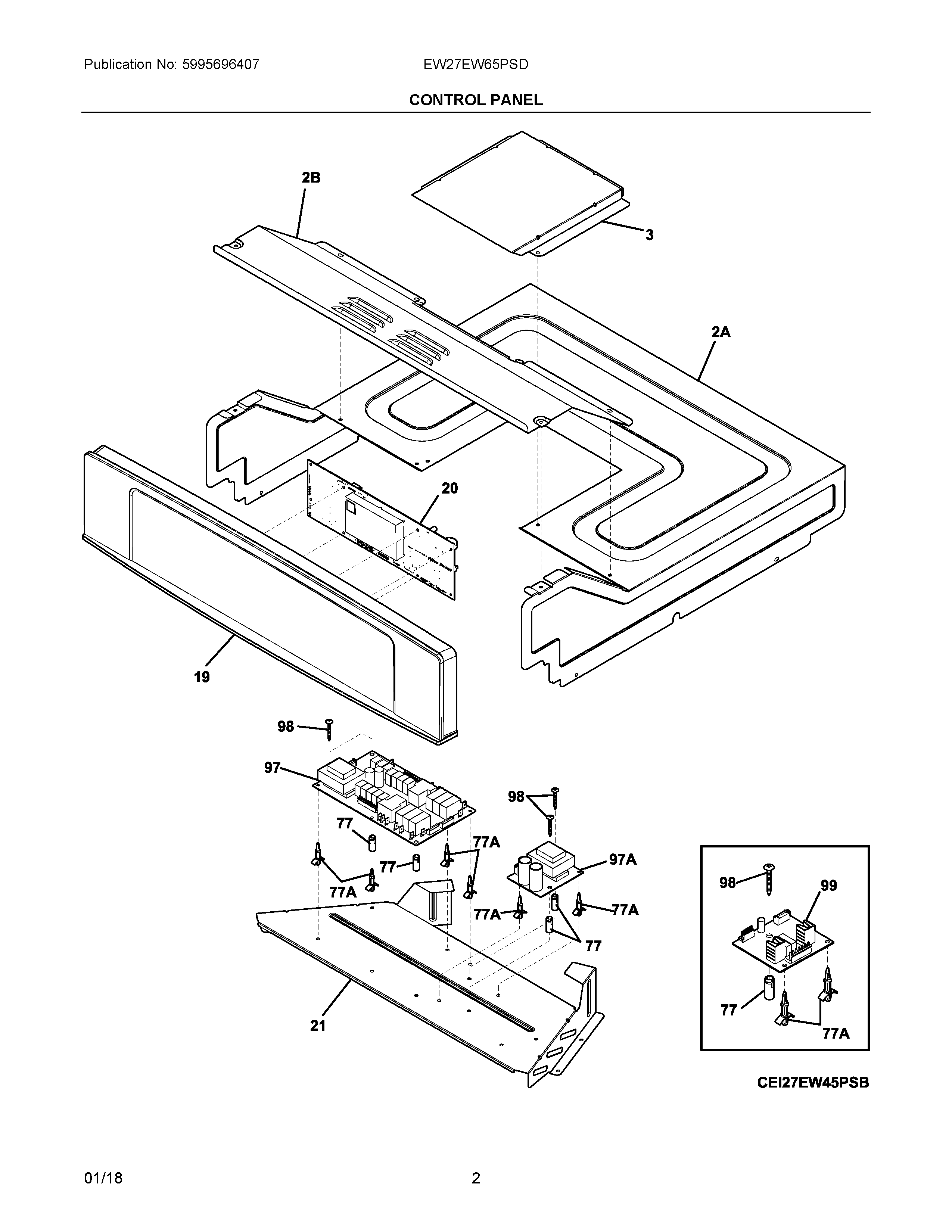 Publication No: 5995696407

EW27EW65PSD

CONTROL PANEL

2B

3

2A

20

19

98

97

98

77

77A

77

97A

77A

77A

77A

77

21

98

99

77

77A

CEI27EW45PSB

01/18

2