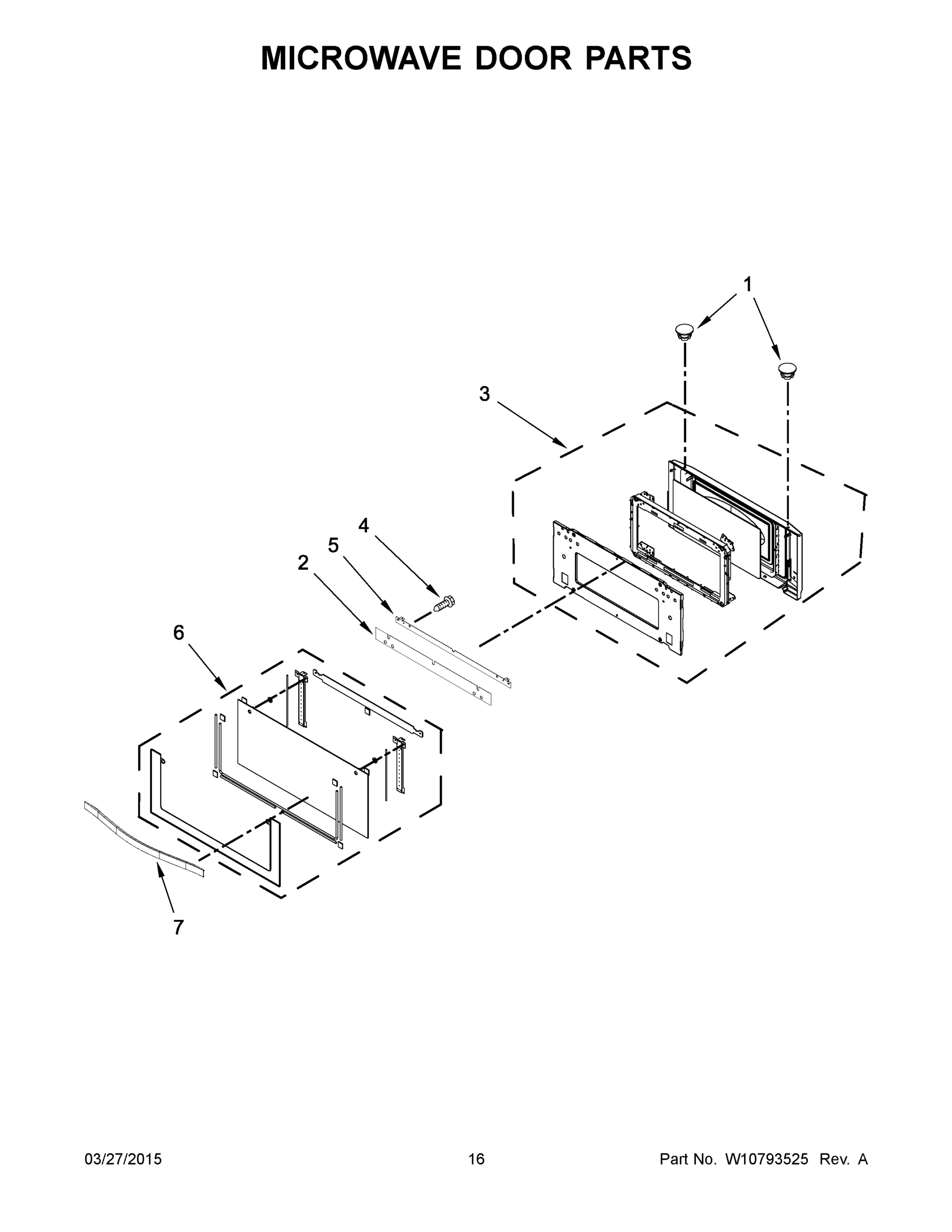 MICROWAVE DOOR PARTS

1

3

4

5

2

6

7

03/27/2015

16

Part No. W10793525 Rev. A