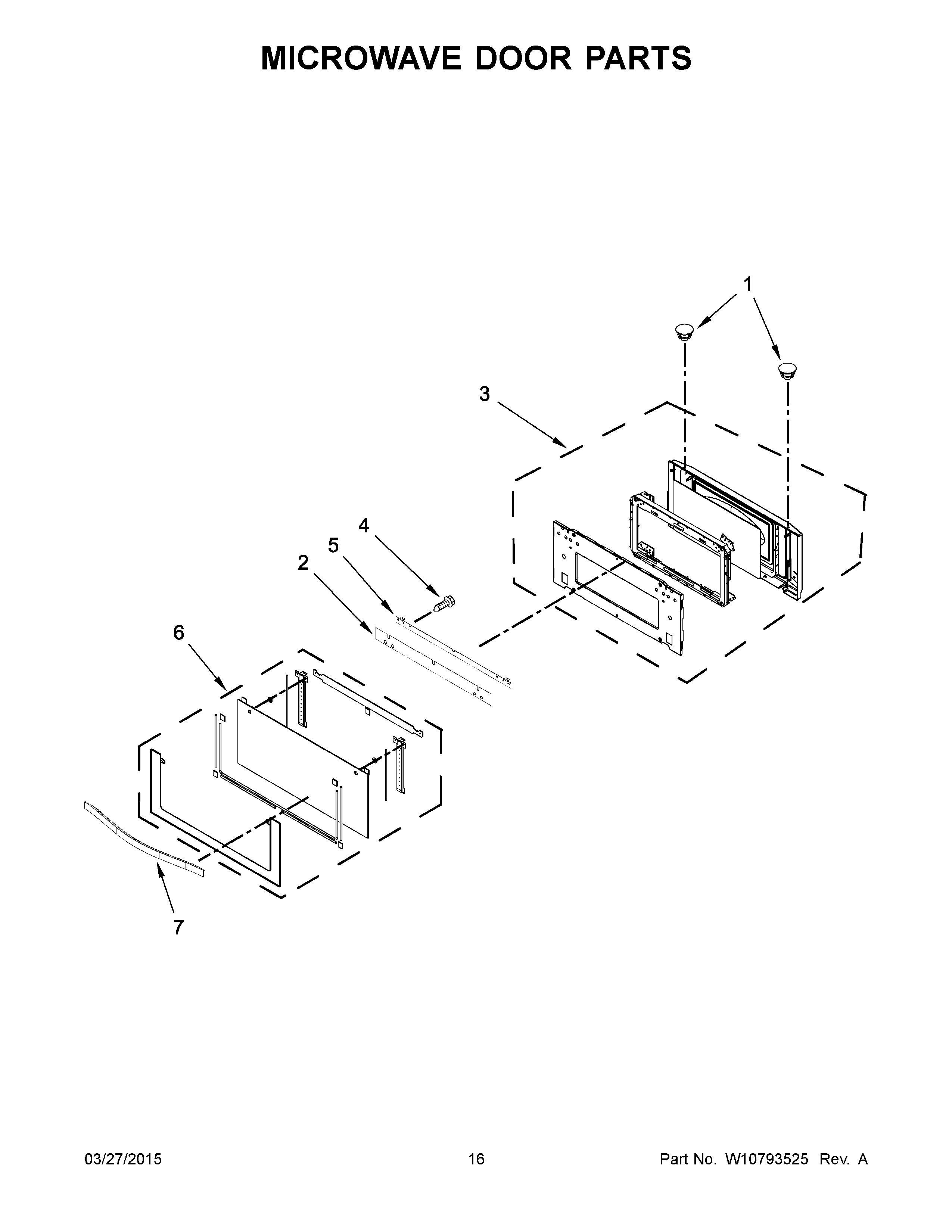 MICROWAVE DOOR PARTS

1

3

4

5

2

6

7

03/27/2015

16

Part No. W10793525 Rev. A