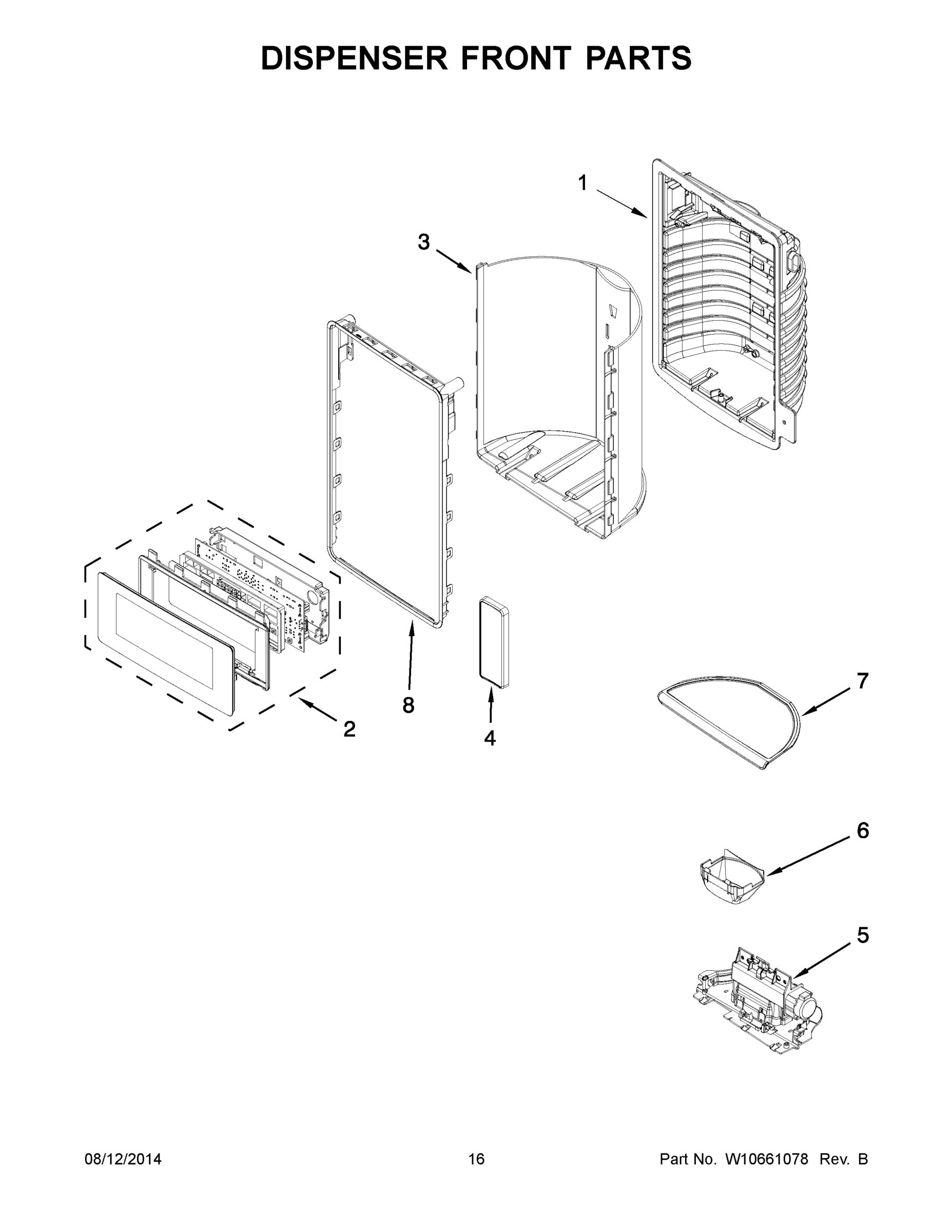 DISPENSER FRONT PARTS

1

3

8

2

4

7

6

5

08/12/2014

16

Part No. W10661078 Rev. B