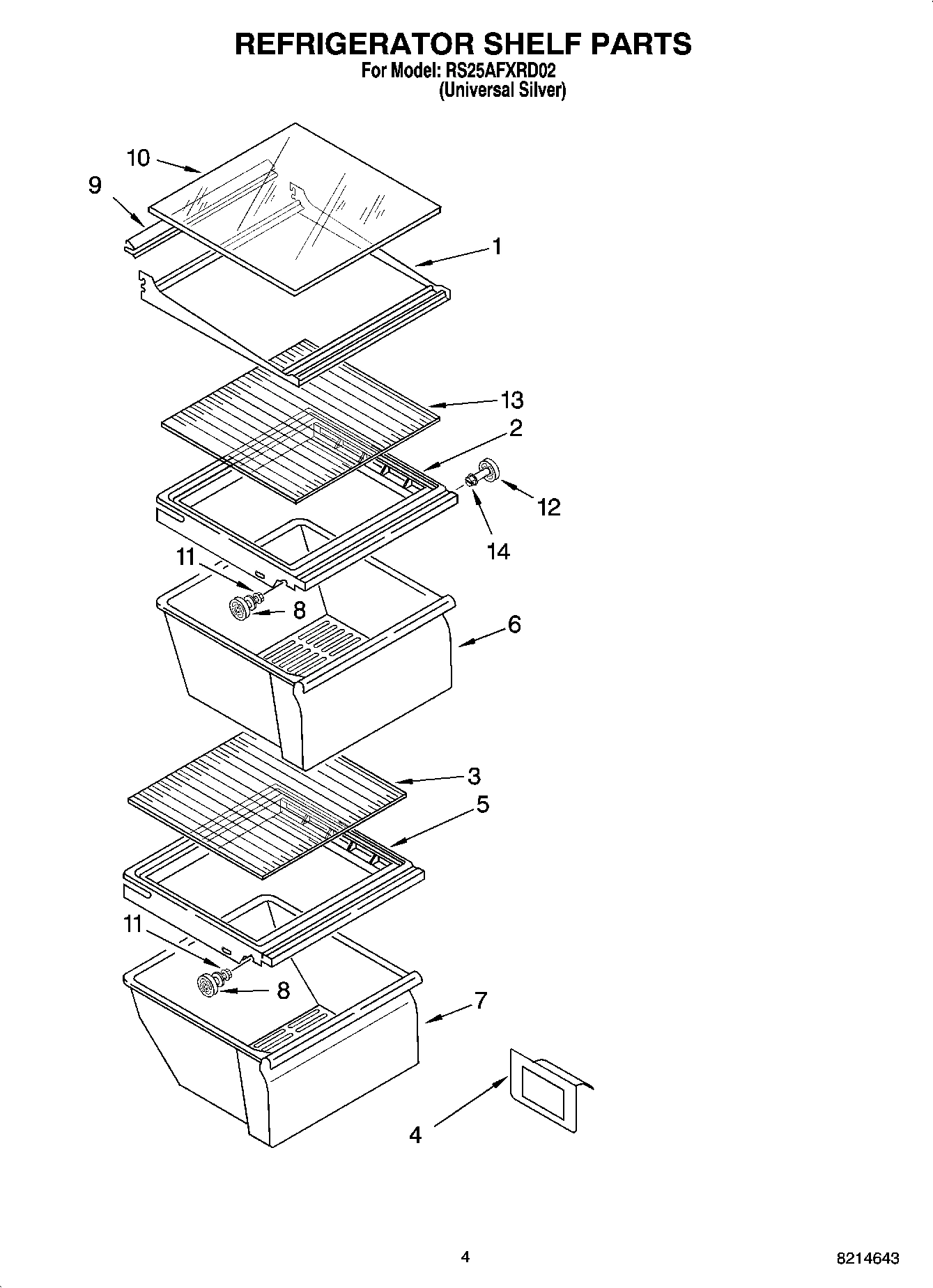 REFRIGERATOR SHELF PARTS
For Model: RS25AFXRD02
(Universal Silver)

10
9
1
13
2
12
14
11
8
6
3
5
11
8
7
4

4

8214643