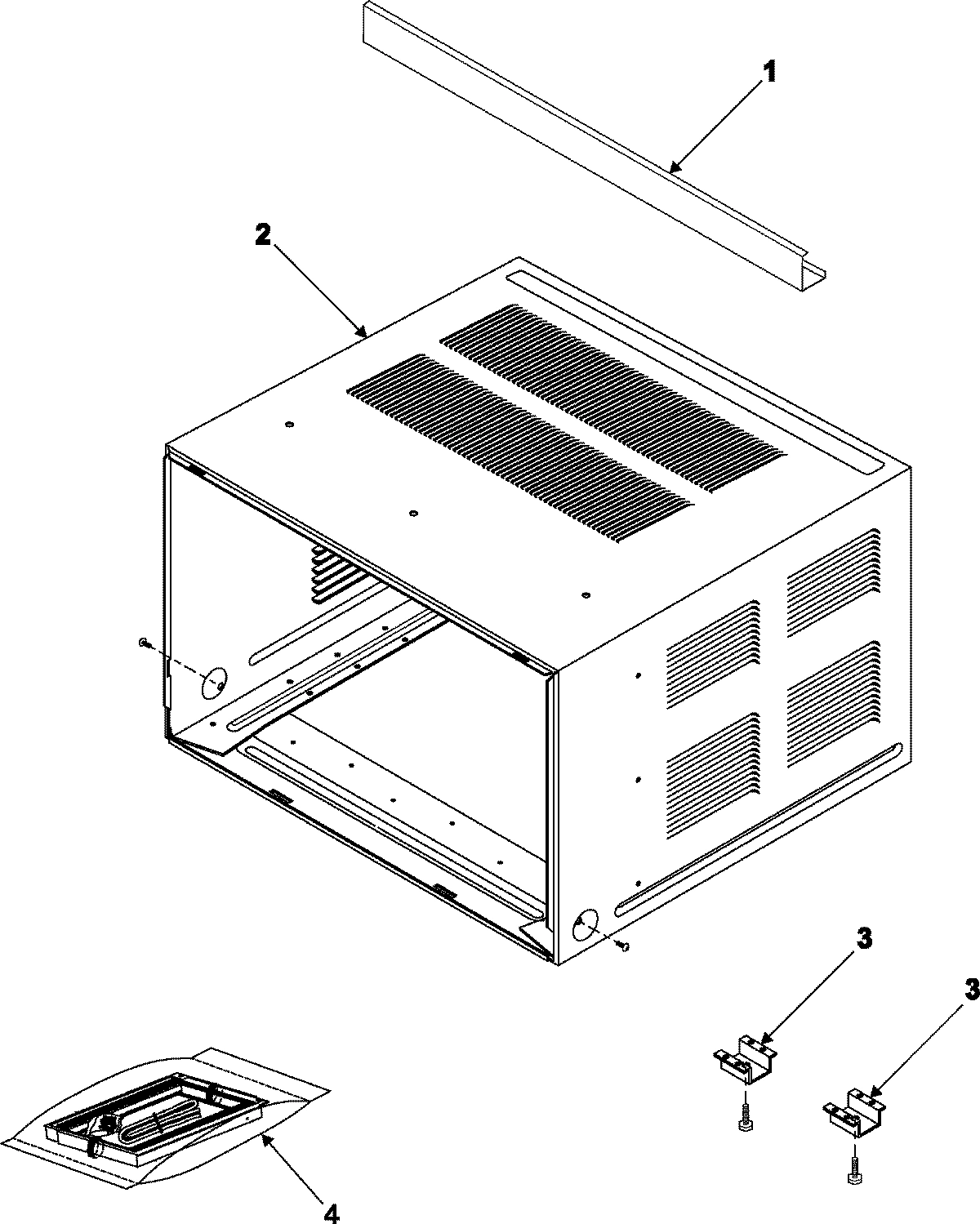 1

2

3

3

4