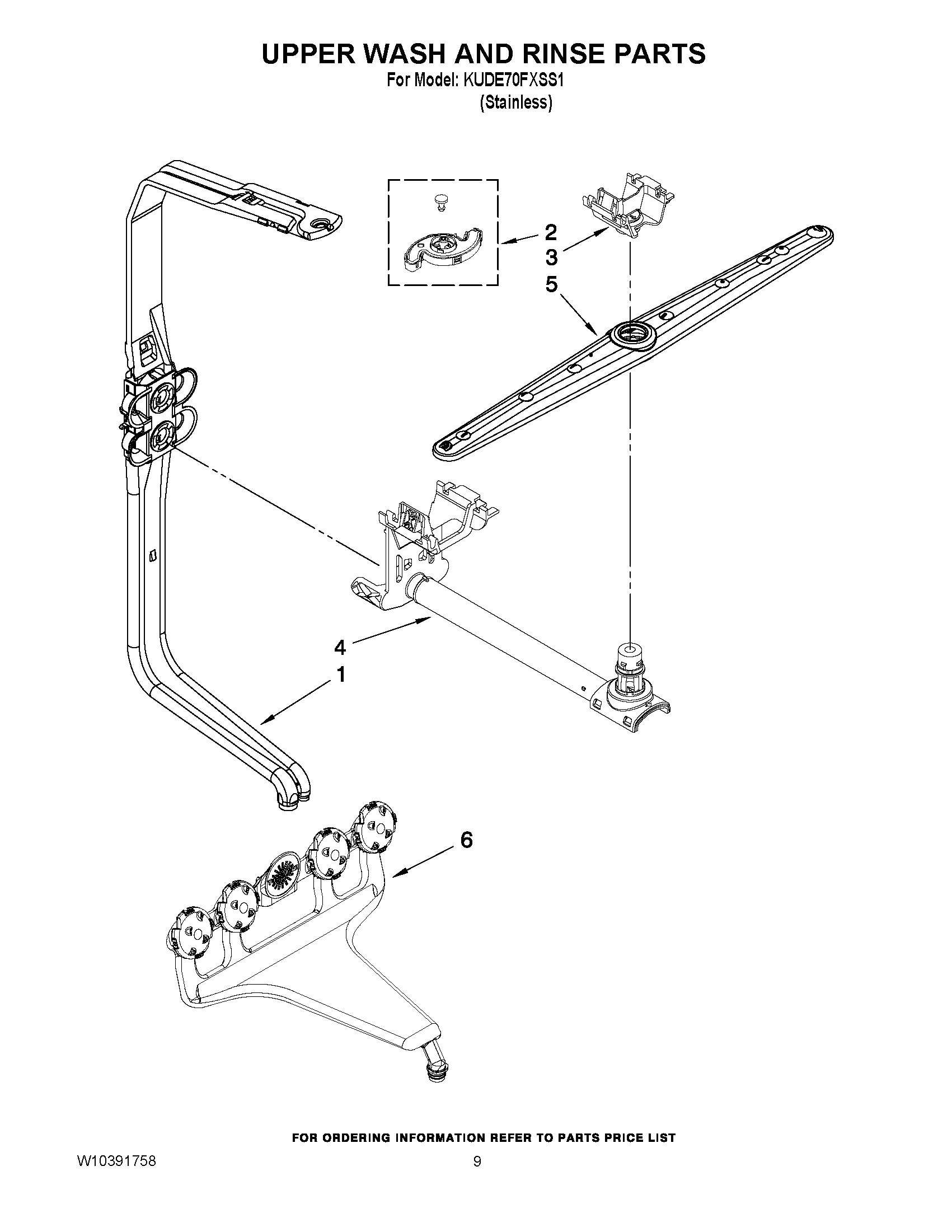 UPPER WASH AND RINSE PARTS
For Model: KUDE70FXSS1
(Stainless)

2
3
5

4
1

6

FOR ORDERING INFORMATION REFER TO PARTS PRICE LIST

W10391758
9