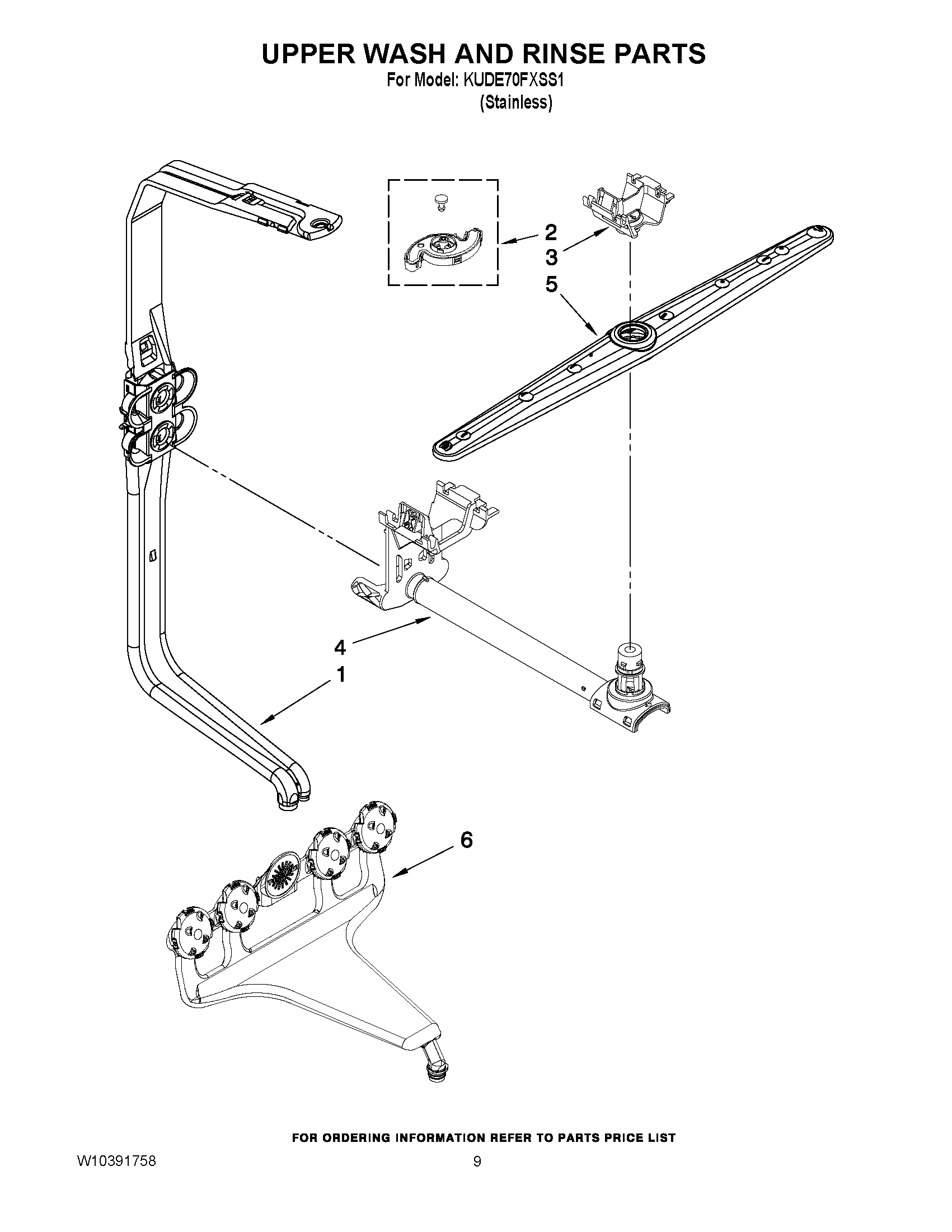 UPPER WASH AND RINSE PARTS
For Model: KUDE70FXSS1
(Stainless)

2
3
5
4
1
6

FOR ORDERING INFORMATION REFER TO PARTS PRICE LIST

W10391758

9