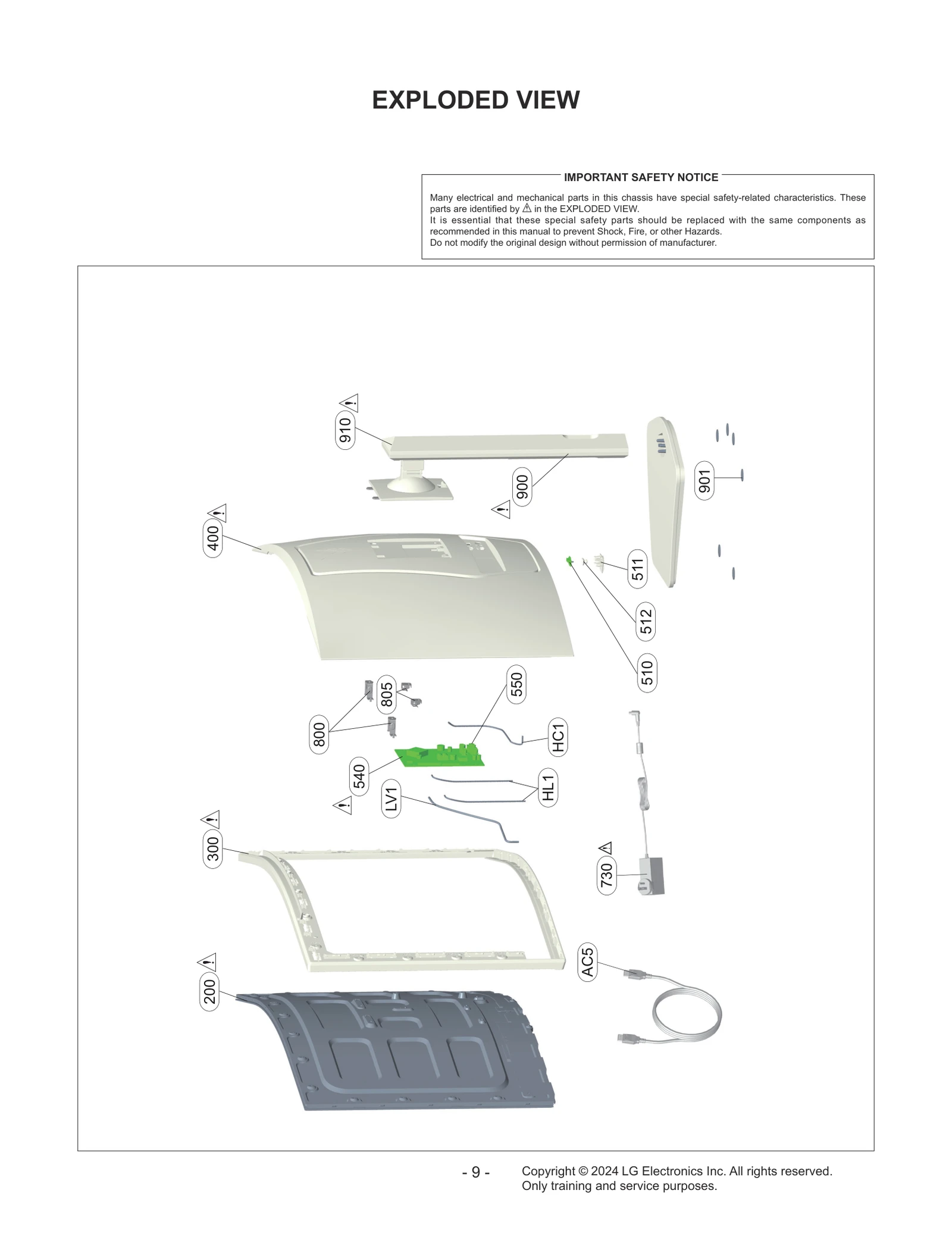 EXPLODED VIEW

IMPORTANT SAFETY NOTICE

Many electrical and mechanical parts in this chassis have special safety-related characteristics. These parts are identified by ⚠ in the EXPLODED VIEW.
It is essential that these special safety parts should be replaced with the same components as recommended in this manual to prevent Shock, Fire, or other Hazards.
Do not modify the original design without permission of manufacturer.

910
900
901
400
511
512
510
550
805
800
HC1
540
HL1
LV1
300
730
AC5
200

- 9 -

Copyright © 2024 LG Electronics Inc. All rights reserved.
Only training and service purposes.