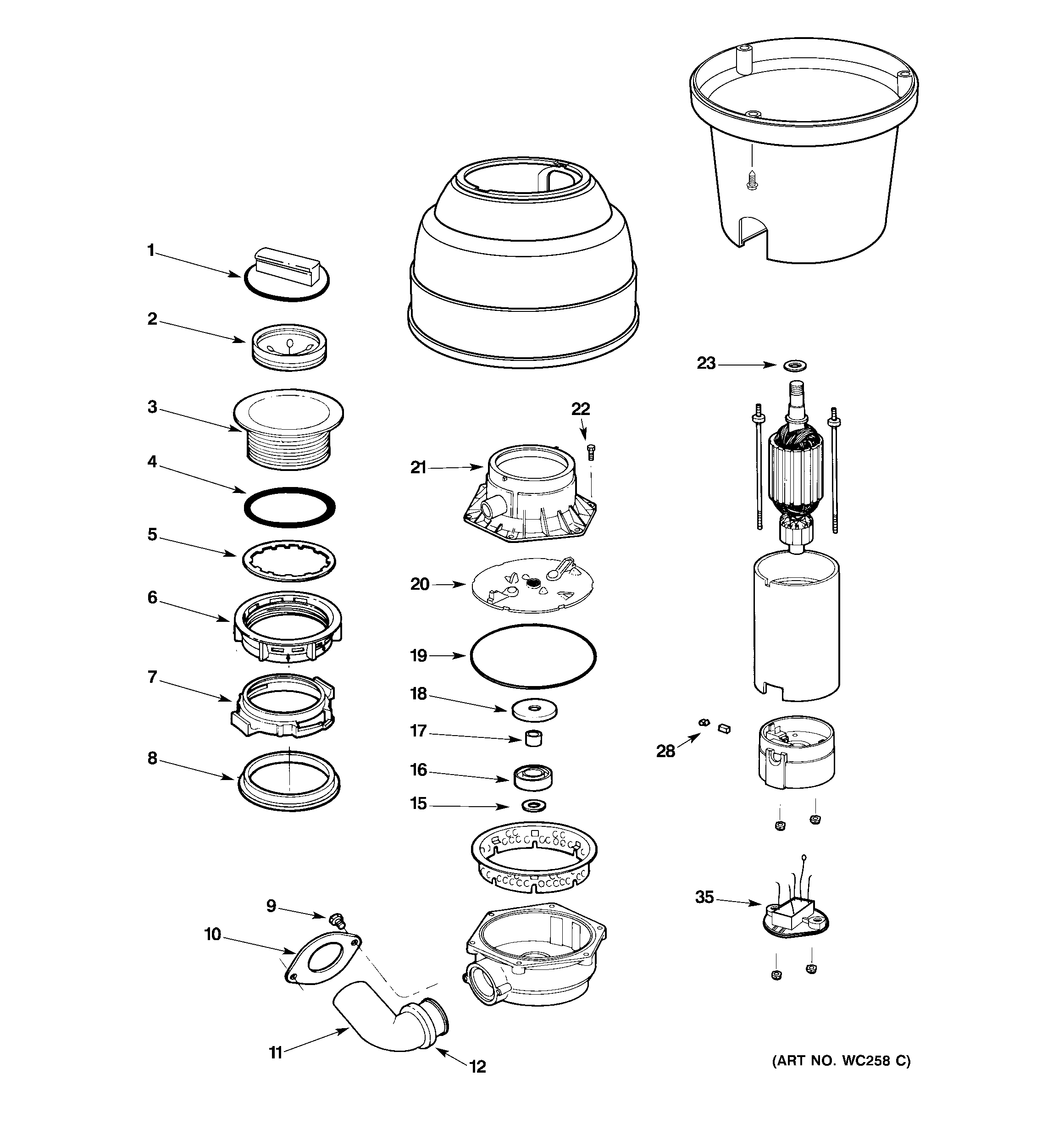 1
2
3
4
5
6
7
8
9
10
11
12
22
21
20
19
18
17
16
15
23
28
35
(ART NO. WC258 C)