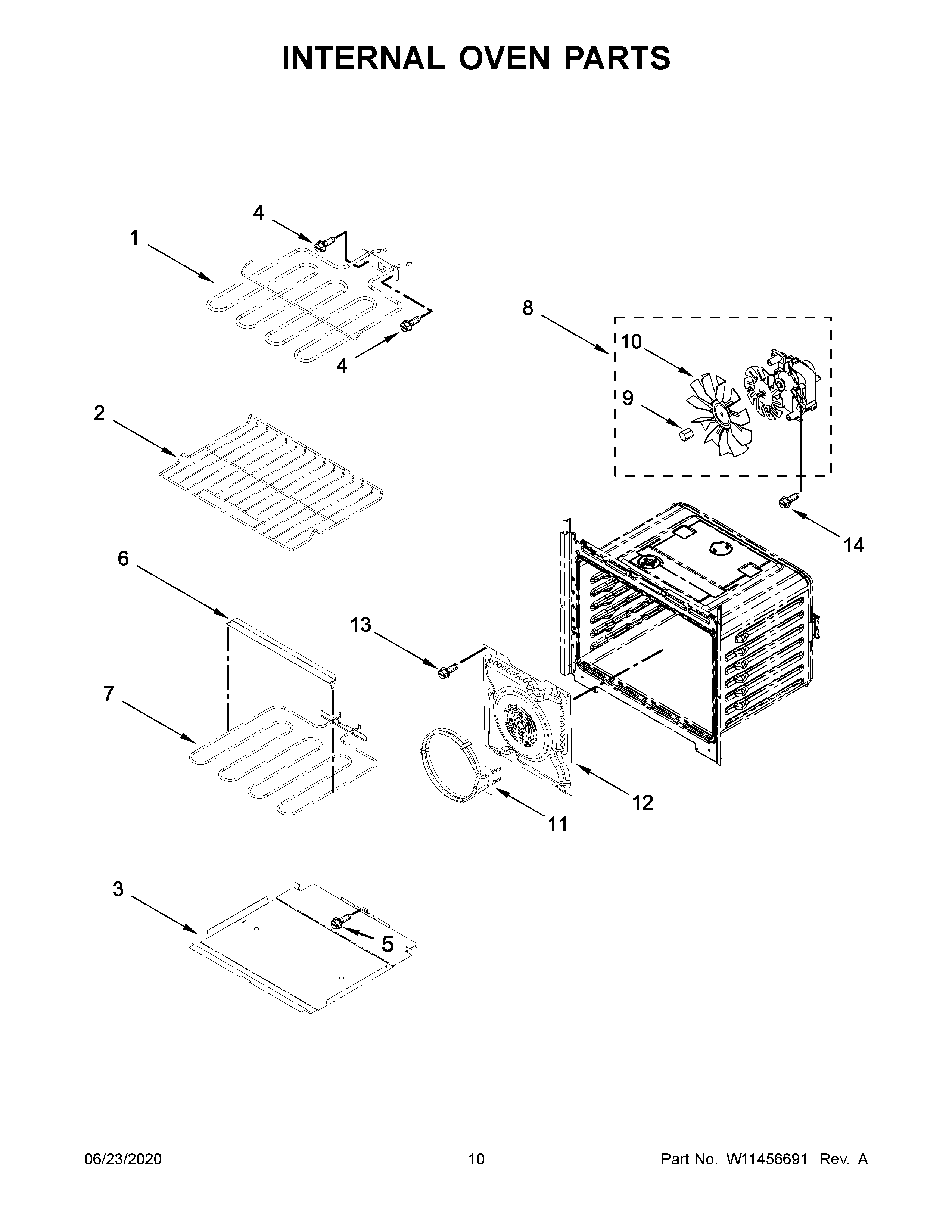 INTERNAL OVEN PARTS

4
1
4
8
10
9
2
14
6
13
7
12
11
3
5

06/23/2020 10 Part No. W11456691 Rev. A