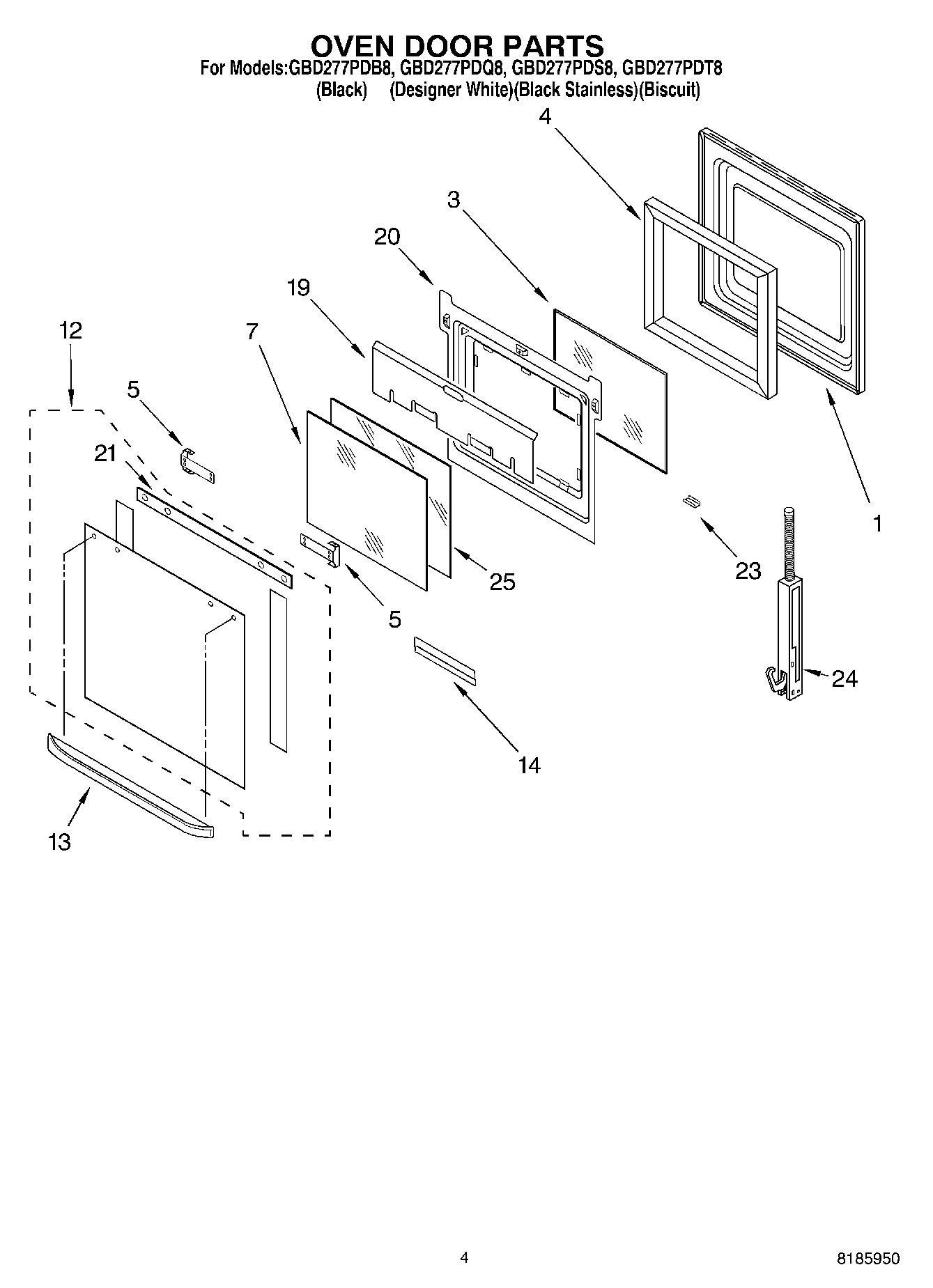 OVEN DOOR PARTS
For Models:GBD277PDB8, GBD277PDQ8, GBD277PDS8, GBD277PDT8
(Black) (Designer White)(Black Stainless)(Biscuit)

4
3
20
19
12
7
5
21
1
23
25
5
24
14
13

4

8185950