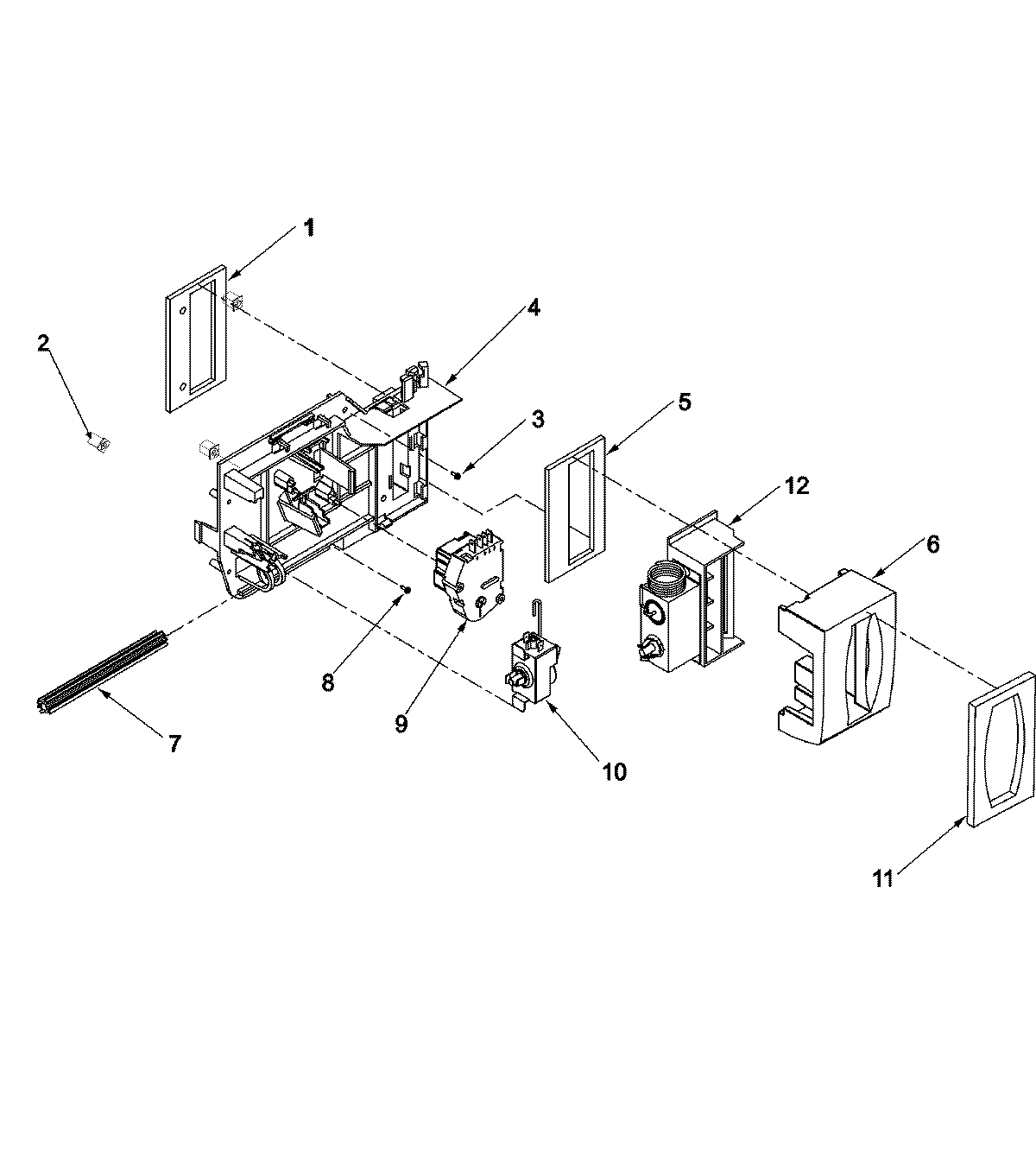 1
2
4
3
5
12
6
8
9
7
10
11