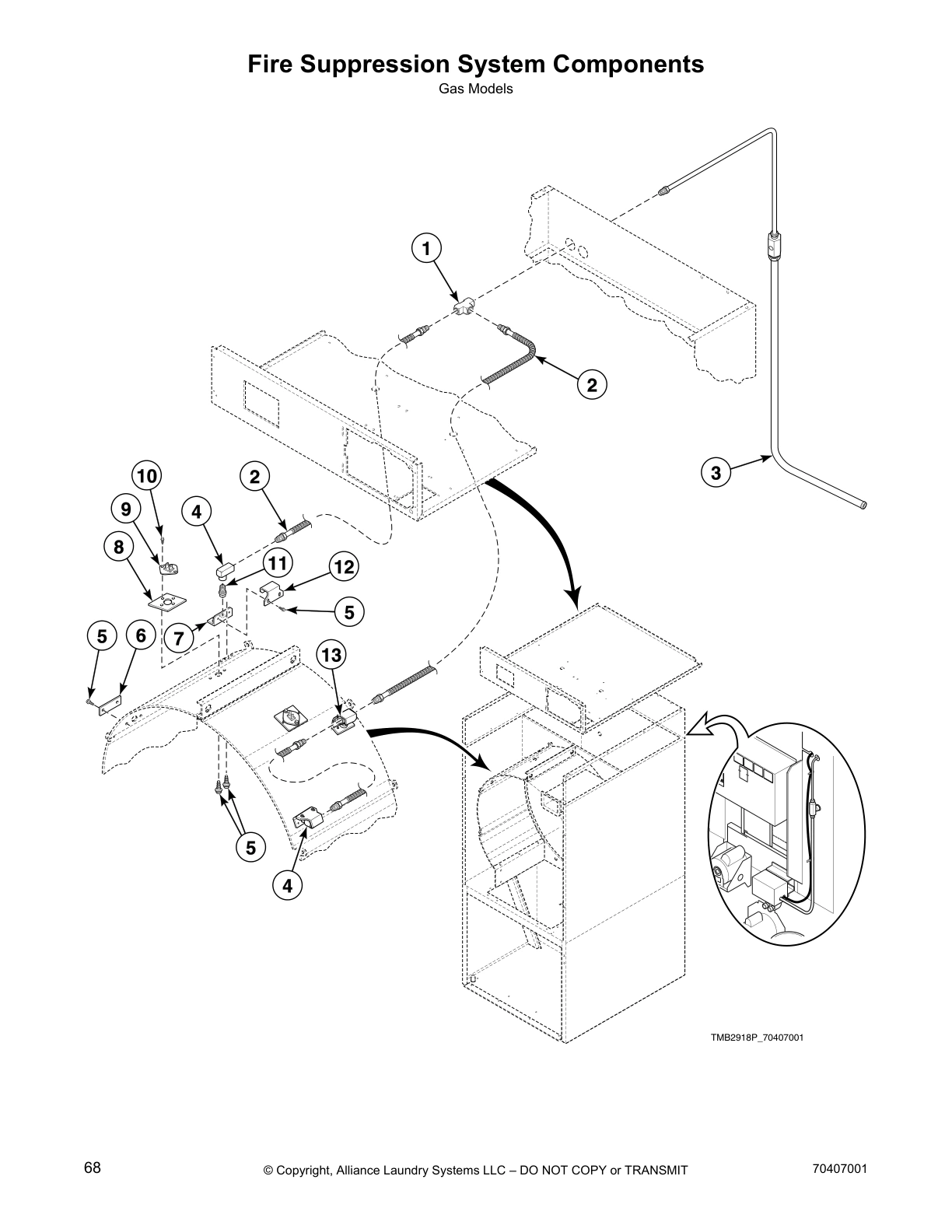 Fire Suppression System Components
Gas Models

1
2
3
10
2
9
4
8
11
12
5
5
6
7
13
5
4

TMB2918P_70407001

68
© Copyright, Alliance Laundry Systems LLC – DO NOT COPY or TRANSMIT
70407001