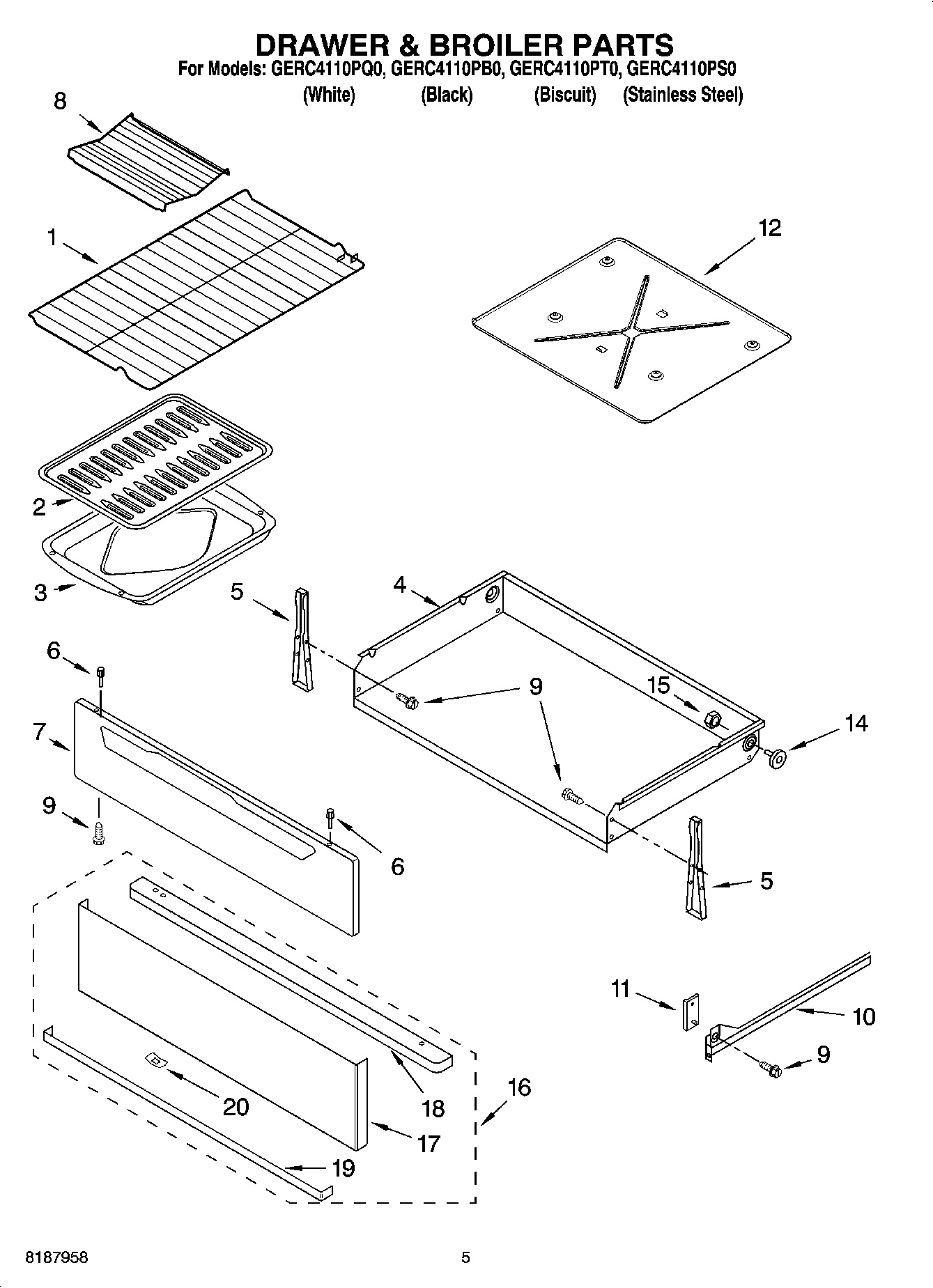 DRAWER & BROILER PARTS
For Models: GERC4110PQ0, GERC4110PB0, GERC4110PT0, GERC4110PS0
(White) (Black) (Biscuit) (Stainless Steel)

8
1
12
2
3
5
4
6
9
15
7
14
9
9
6
5
11
10
9
16
20
18
17
19

8187958
5