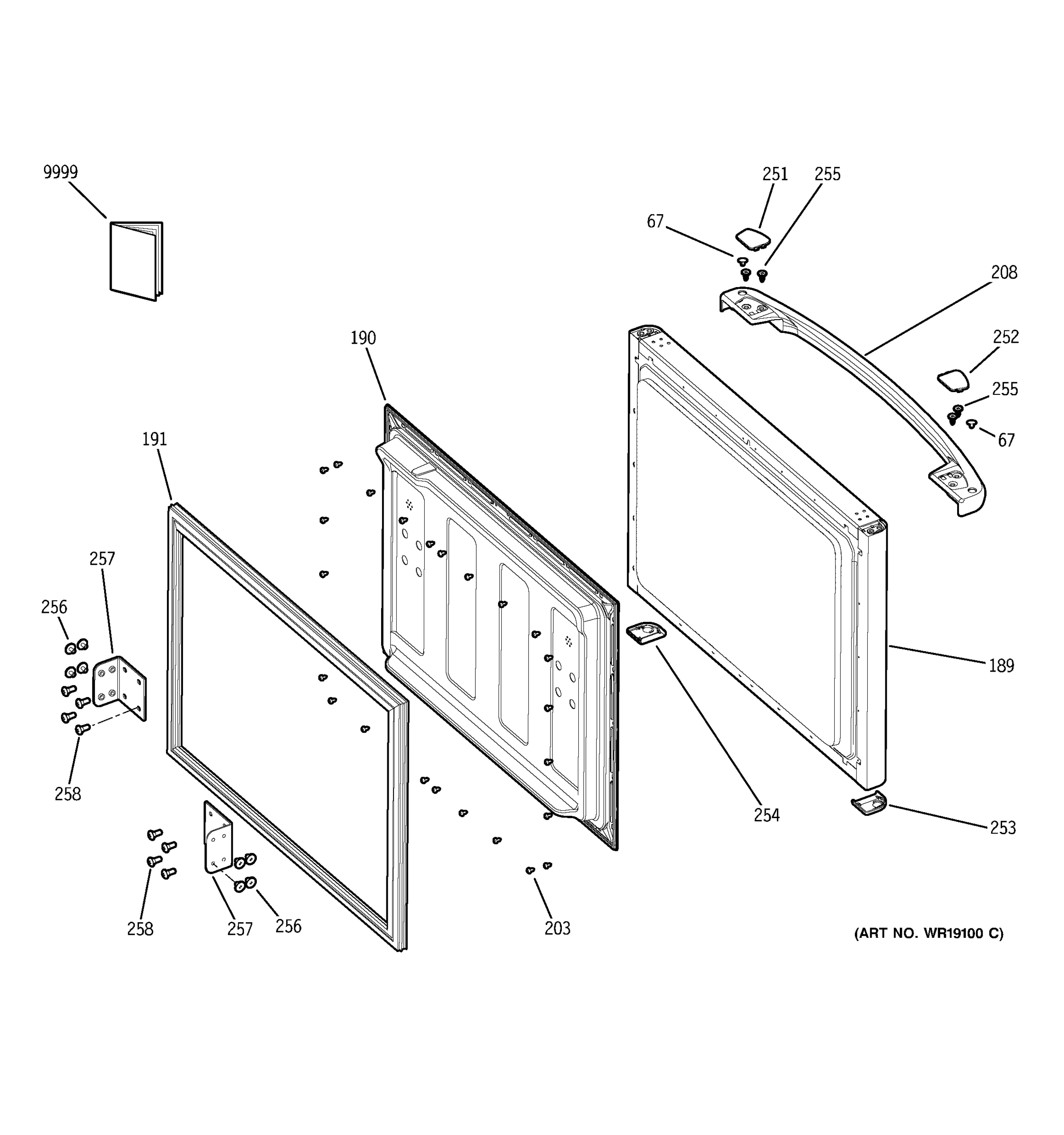 9999

251 255

67

208

190

252

255

67

191

257

256

189

258

254

253

258 257 256 203

(ART NO. WR19100 C)