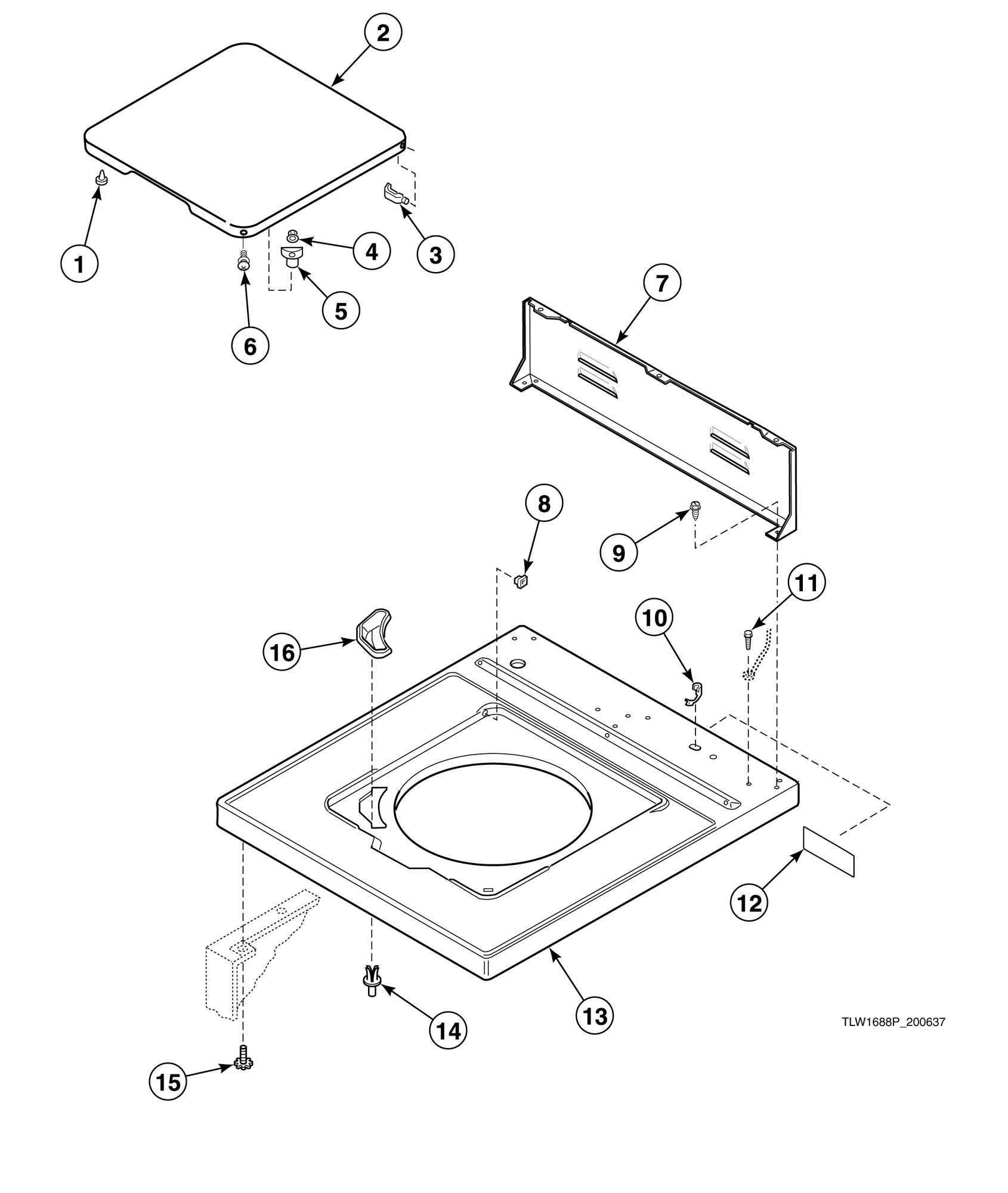 2

1

4

3

5

6

7

8

9

11

10

16

12

13

14

TLW1688P_200637

15