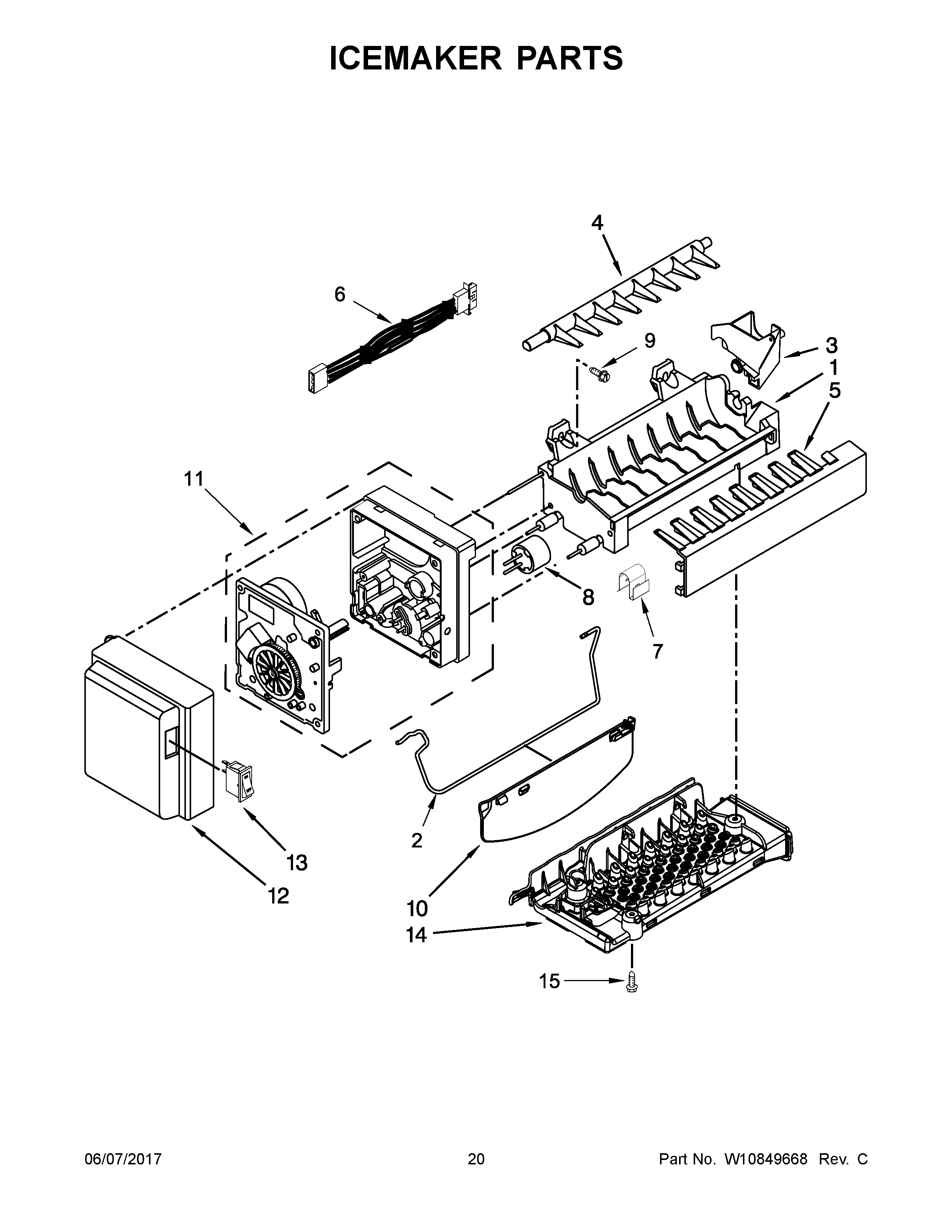 ICEMAKER PARTS

4

6

9

3

1

5

11

8

7

2

13

12

10

14

15

06/07/2017

20

Part No. W10849668 Rev. C