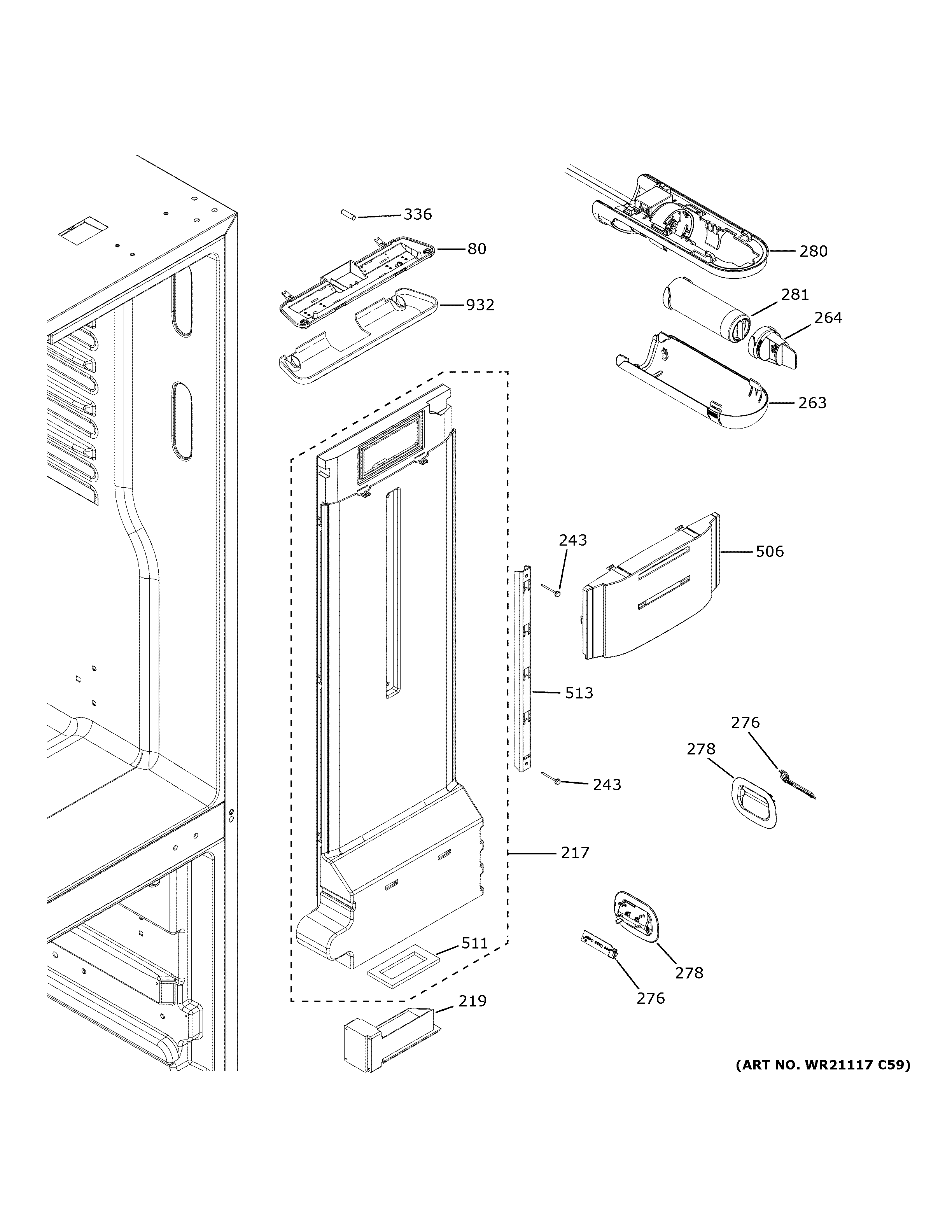 336
80
932
280
281
264
263
243
506
513
276
278
243
217
511
278
276
219
(ART NO. WR21117 C59)