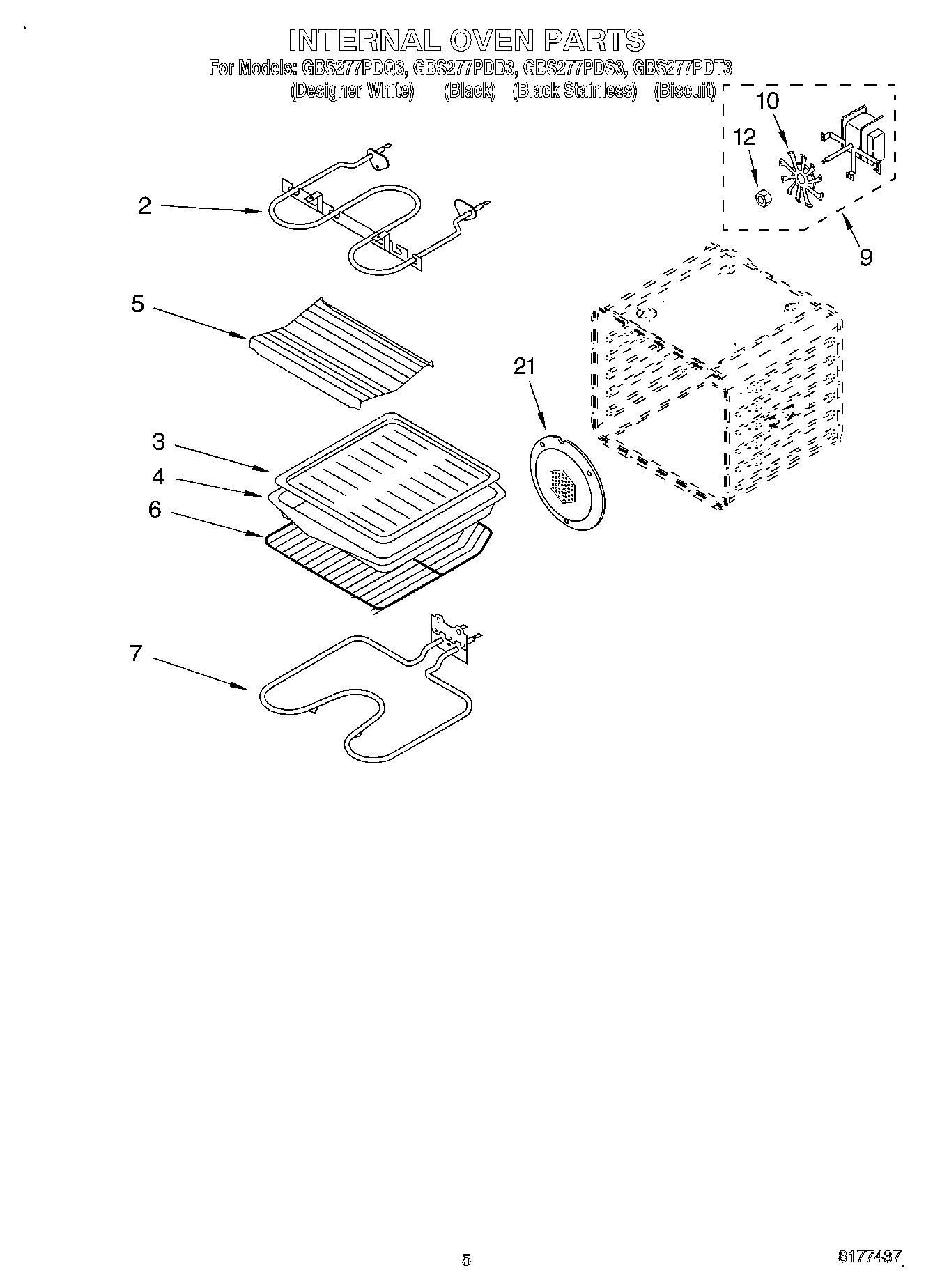 INTERNAL OVEN PARTS
For Models: GBS277PDQ3, GBS277PDB3, GBS277PDS3, GBS277PDT3
(Designer White) (Black) (Black Stainless) (Biscuit)

10
12
2
9
5
21
3
4
6
7

5
8177437