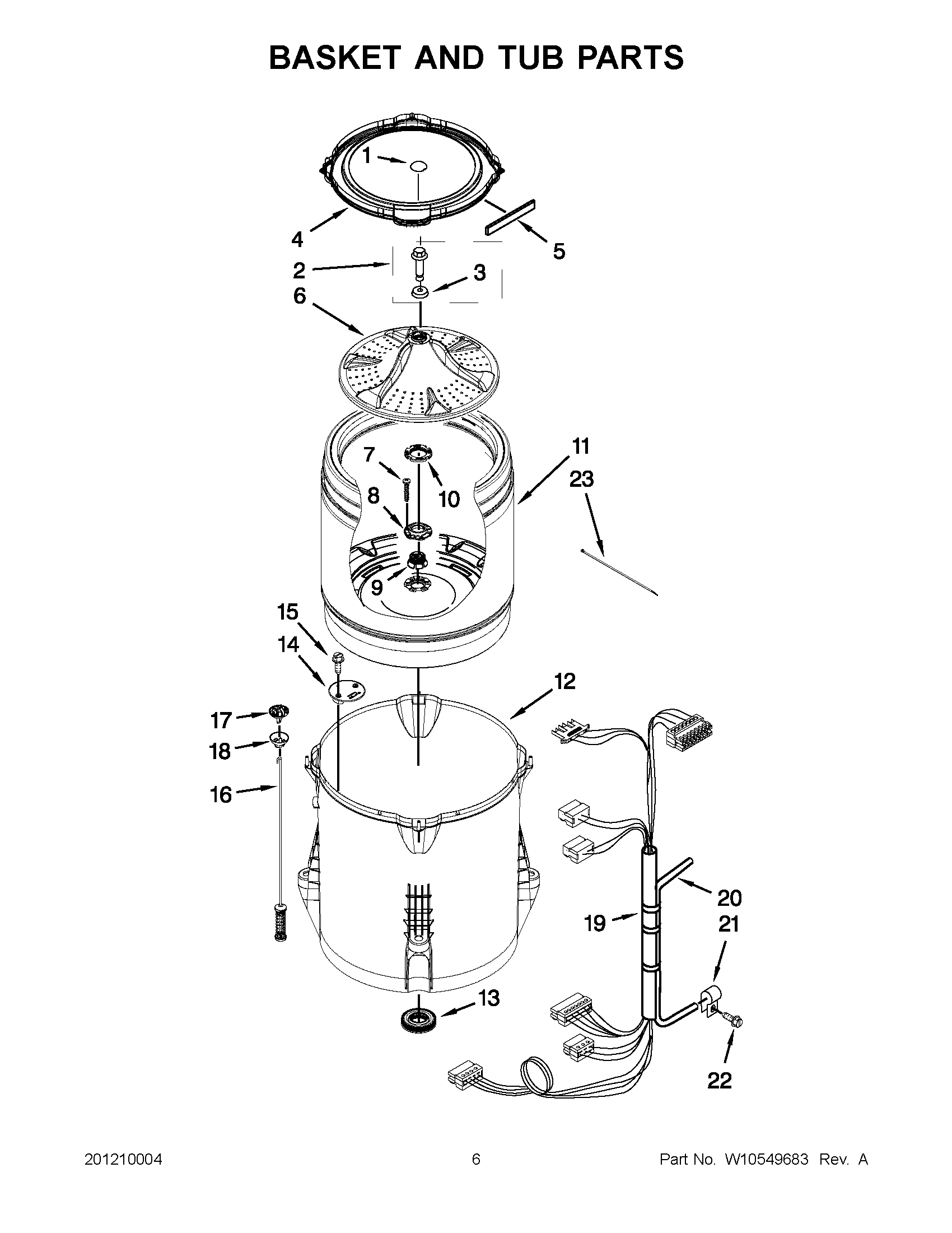 BASKET AND TUB PARTS

1
4
5
2
3
6
7
10
11
23
8
9
15
14
12
17
18
16
20
19
21
13
22

201210004

6

Part No. W10549683 Rev. A