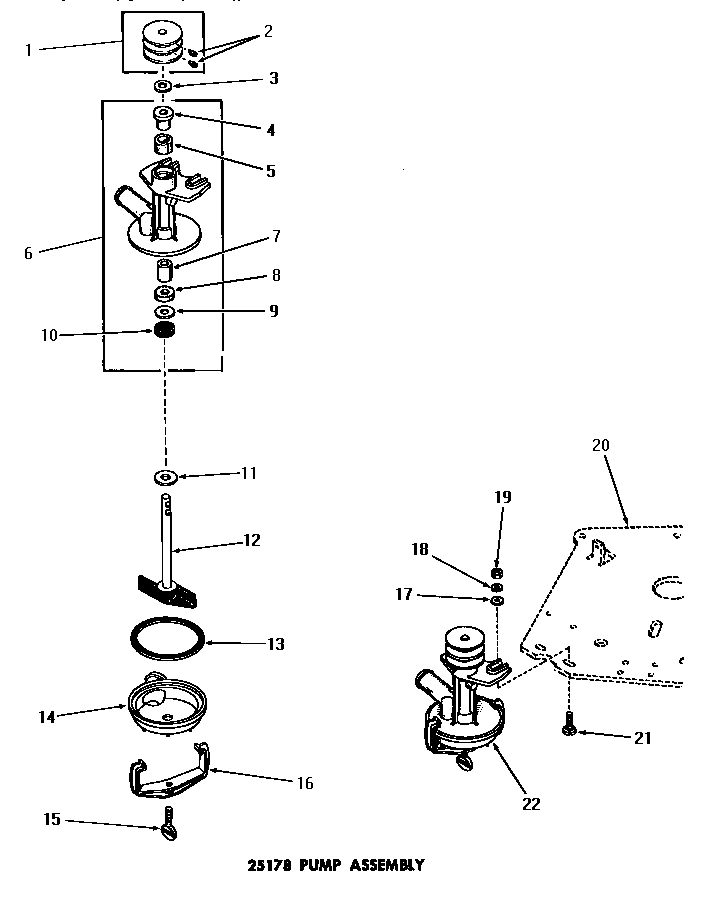 1
2
3
4
5
6
7
8
9
10
11
12
13
14
16
15
20
19
18
17
21
22

25178 PUMP ASSEMBLY