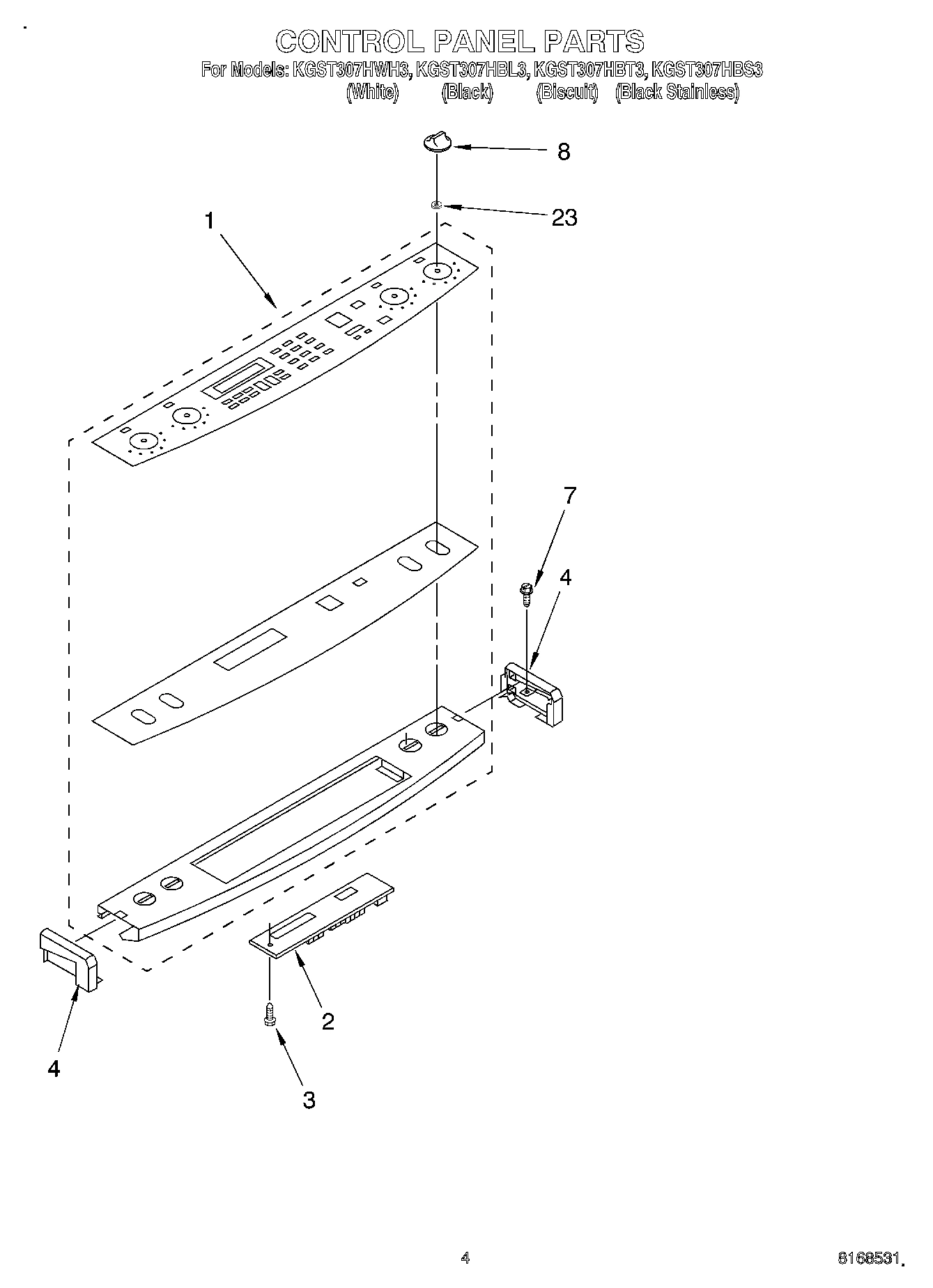 CONTROL PANEL PARTS
For Models: KGST307HWH3, KGST307HBL3, KGST307HBT3, KGST307HBS3
(White) (Black) (Biscuit) (Black Stainless)

8
23
1
7
4
2
4
3

4

8168531