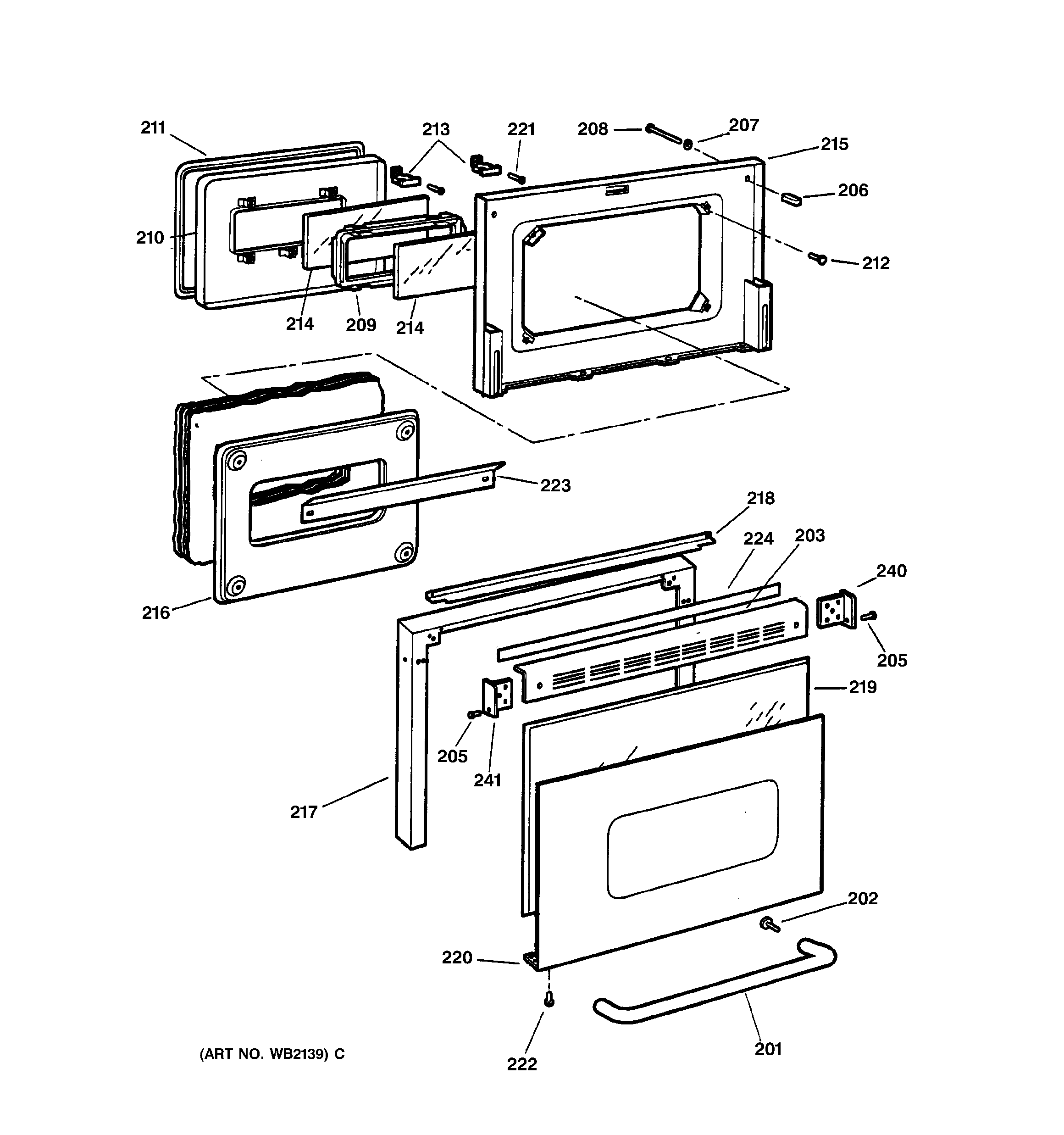 211
213
221
208
207
215
206
210
212
214
209
214
223
218
224
203
240
216
205
219
205
241
217
202
220
222
201
(ART NO. WB2139) C