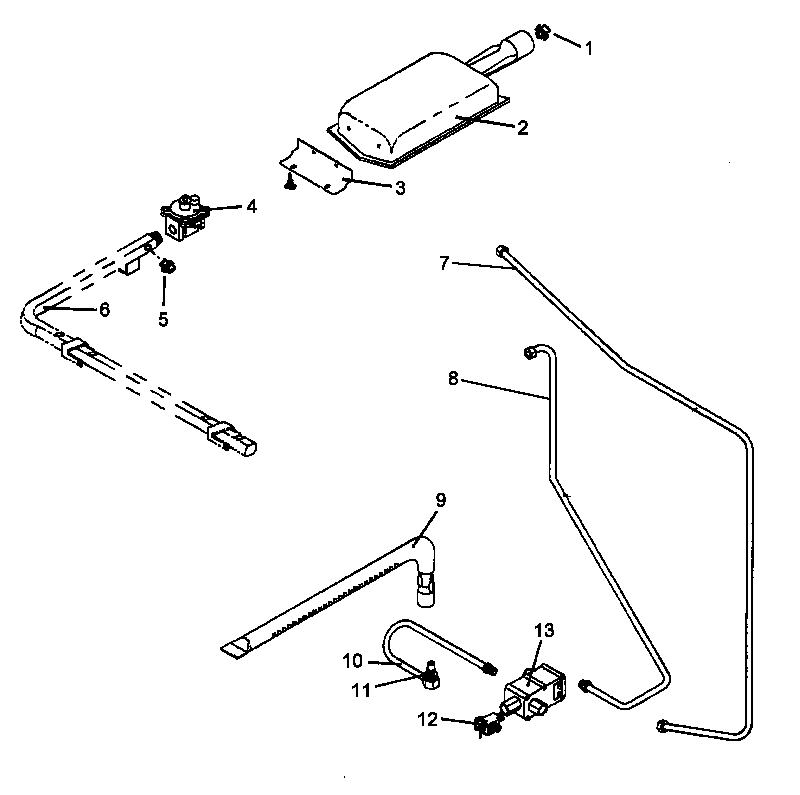 1
2
3
4
5
6
7
8
9
10
11
12
13