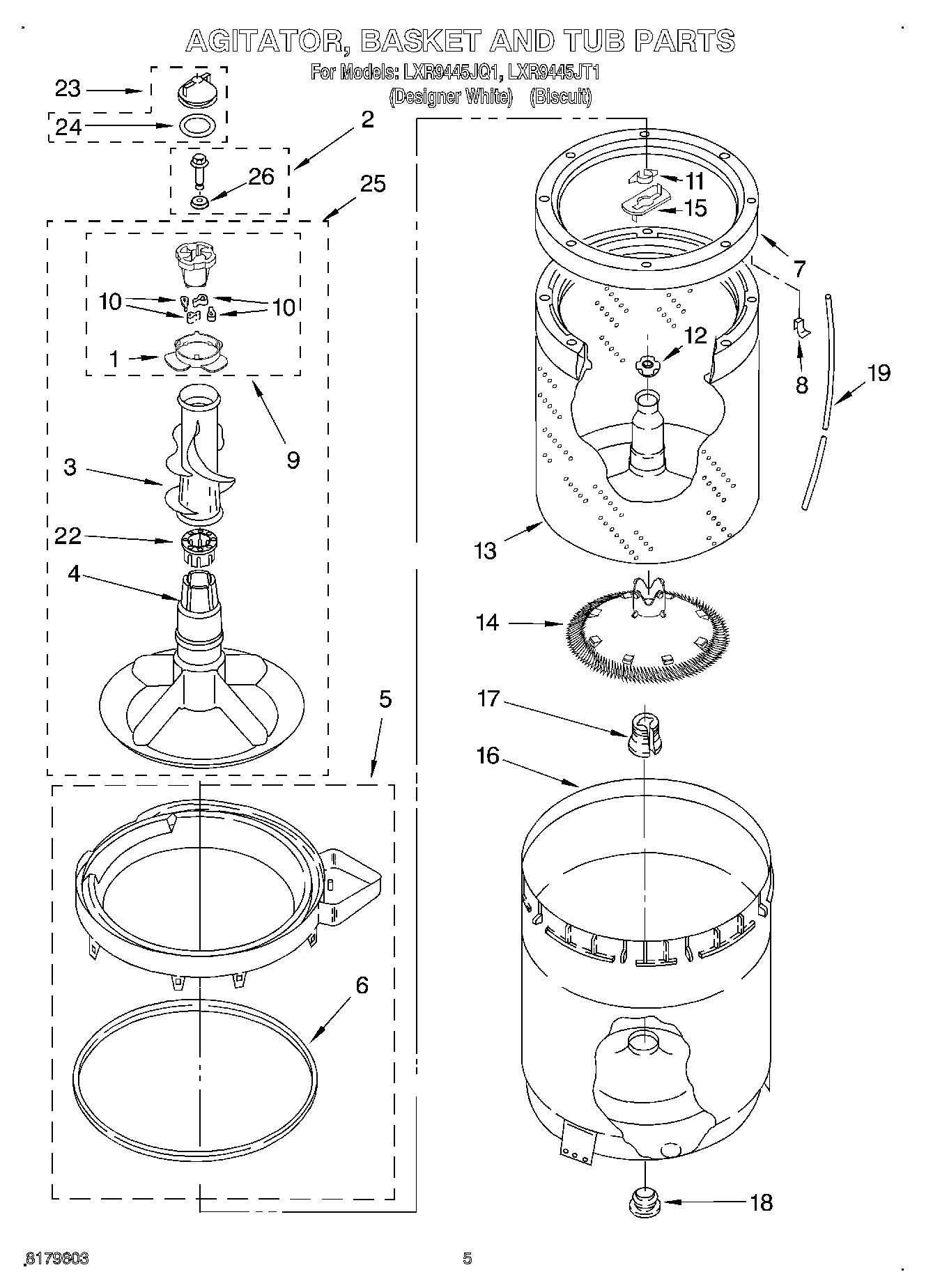 AGITATOR, BASKET AND TUB PARTS
For Models: LXR9445JQ1, LXR9445JT1
(Designer White) (Biscuit)

23
24
2
26
25
10
10
1
9
3
22
4
5
6
11
15
7
12
8
19
13
14
17
16
18

8179603

5