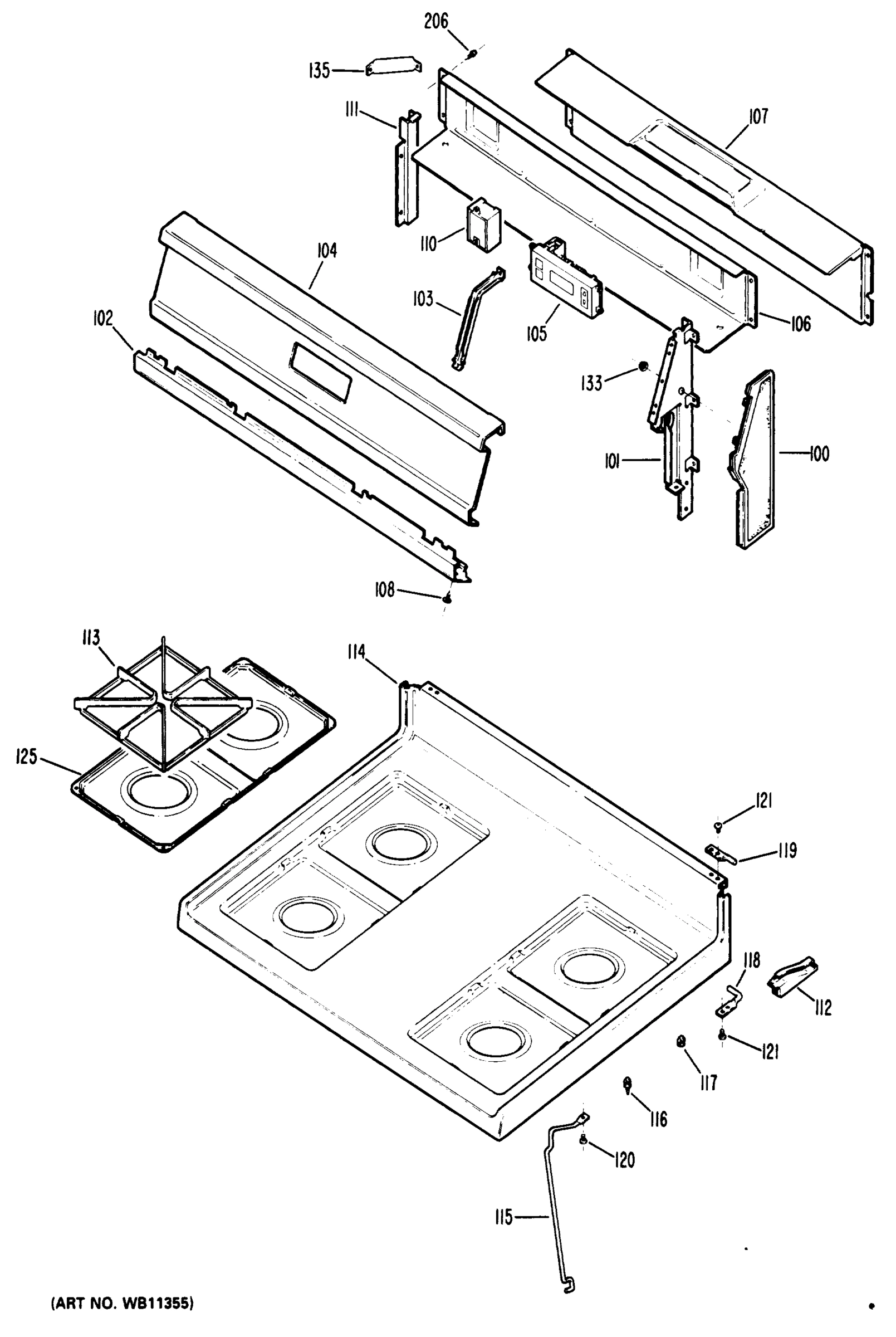 206
135
111
107
110
104
103
105
106
102
133
101
100
108
113
114
125
121
119
118
112
121
117
116
120
115
(ART NO. WB11355)