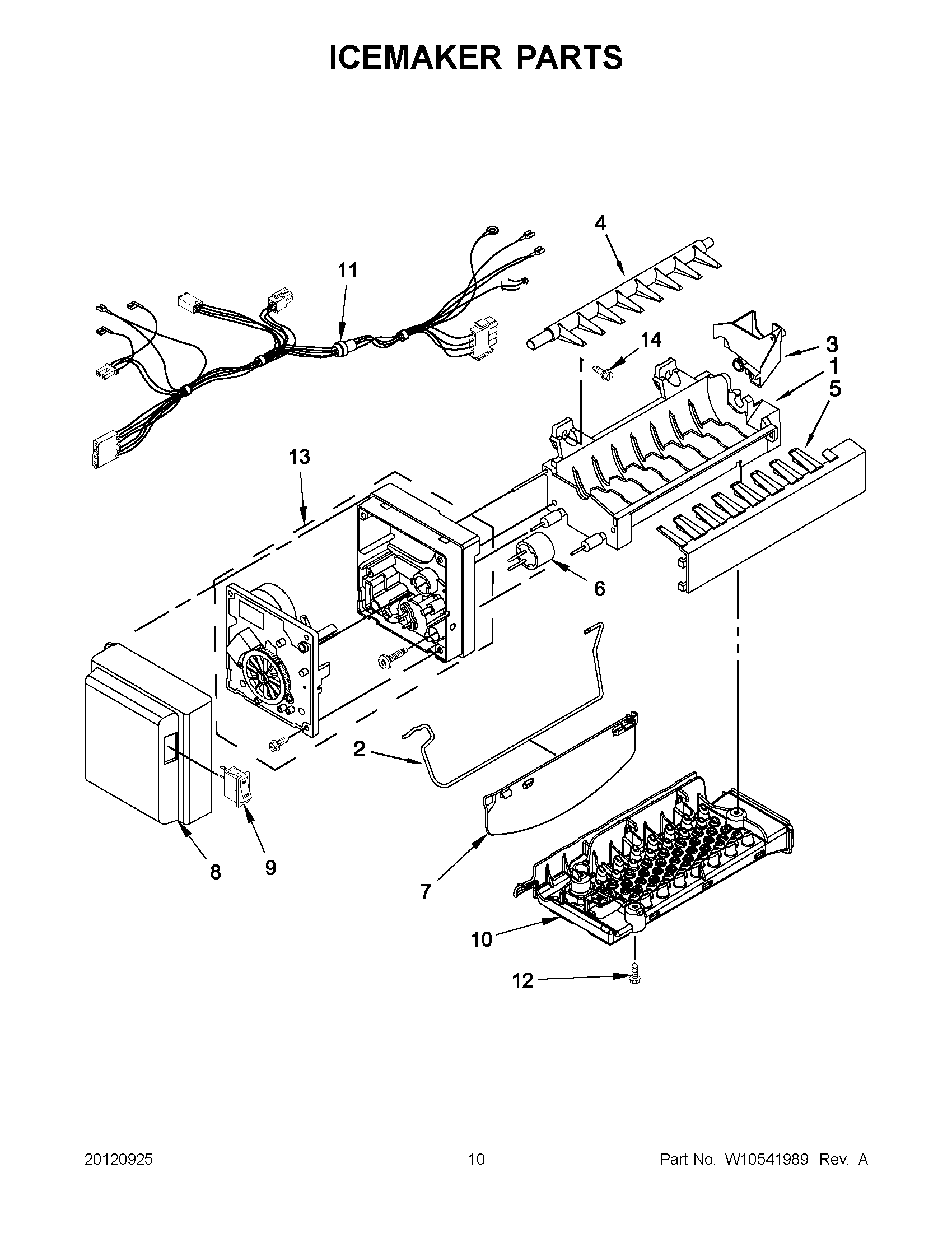 ICEMAKER PARTS

4
11
14
3
1
5
13
6
2
8
9
7
10
12

20120925
10
Part No. W10541989 Rev. A