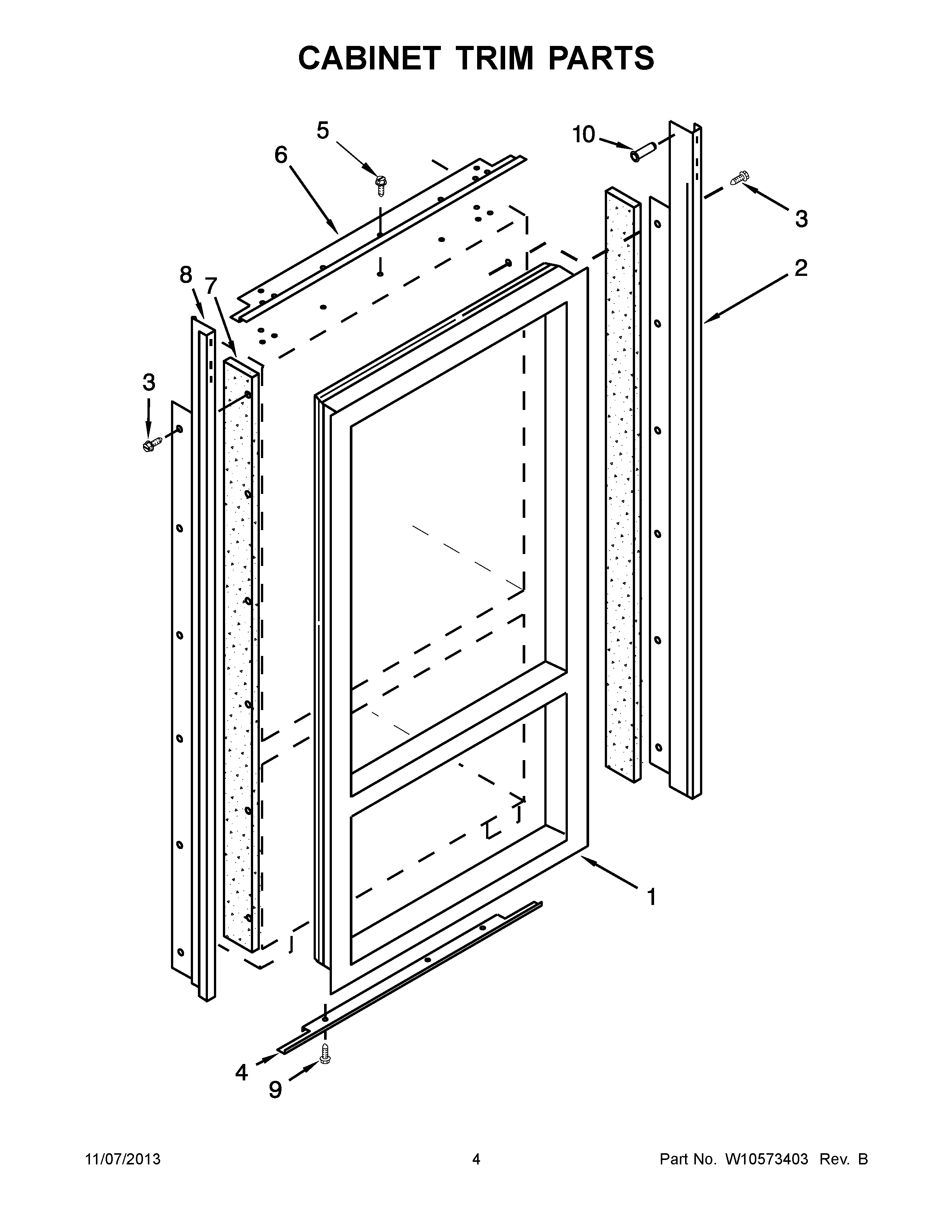 CABINET TRIM PARTS

5
10
6
3
2
8
7
3
1
4
9

11/07/2013
4
Part No. W10573403 Rev. B