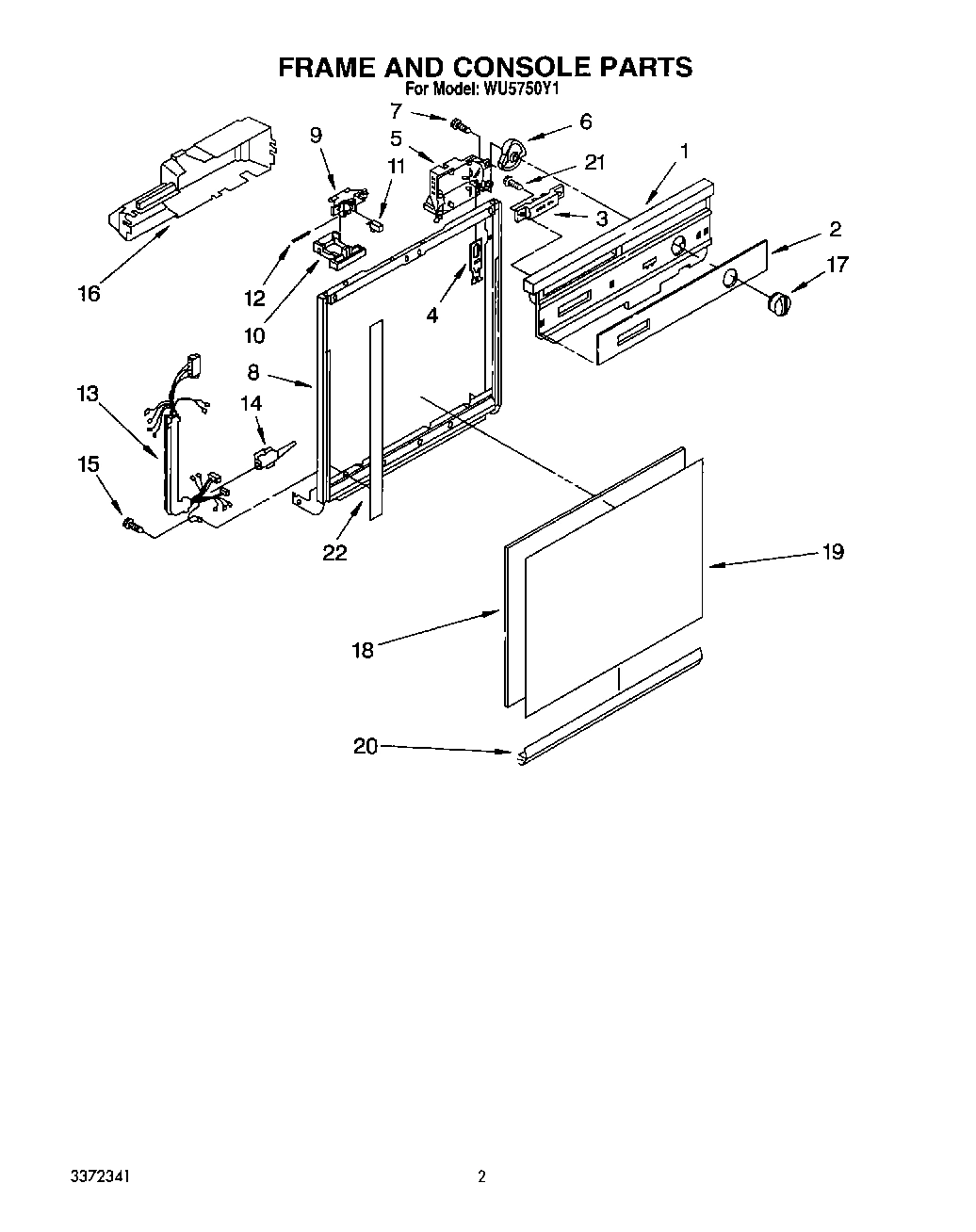 FRAME AND CONSOLE PARTS
For Model: WU5750Y1

7
6
9
5
11
21
1
3
2
17
16
12
10
4
8
13
14
15
22
19
18
20

3372341

2