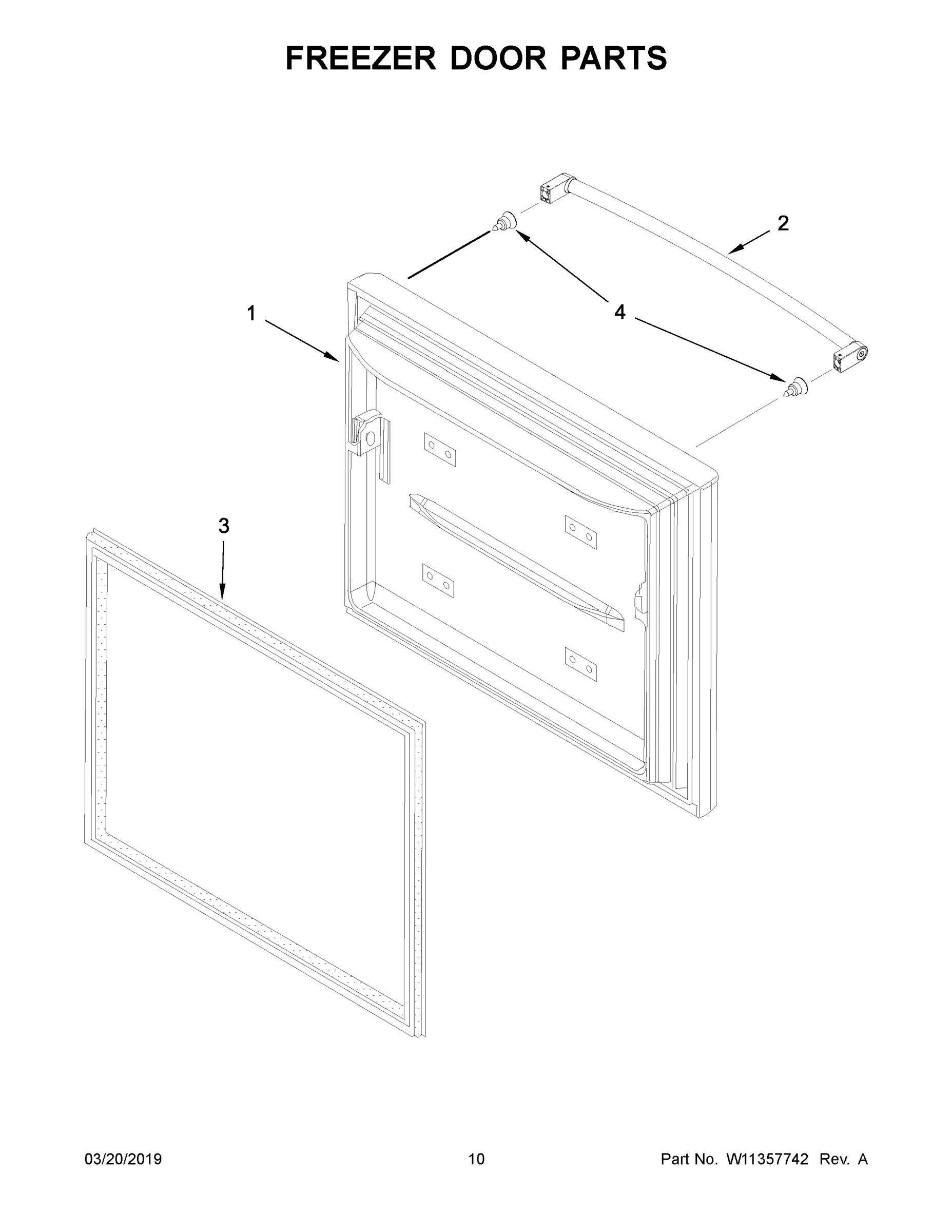 FREEZER DOOR PARTS

2

1

4

3

03/20/2019

10

Part No. W11357742 Rev. A