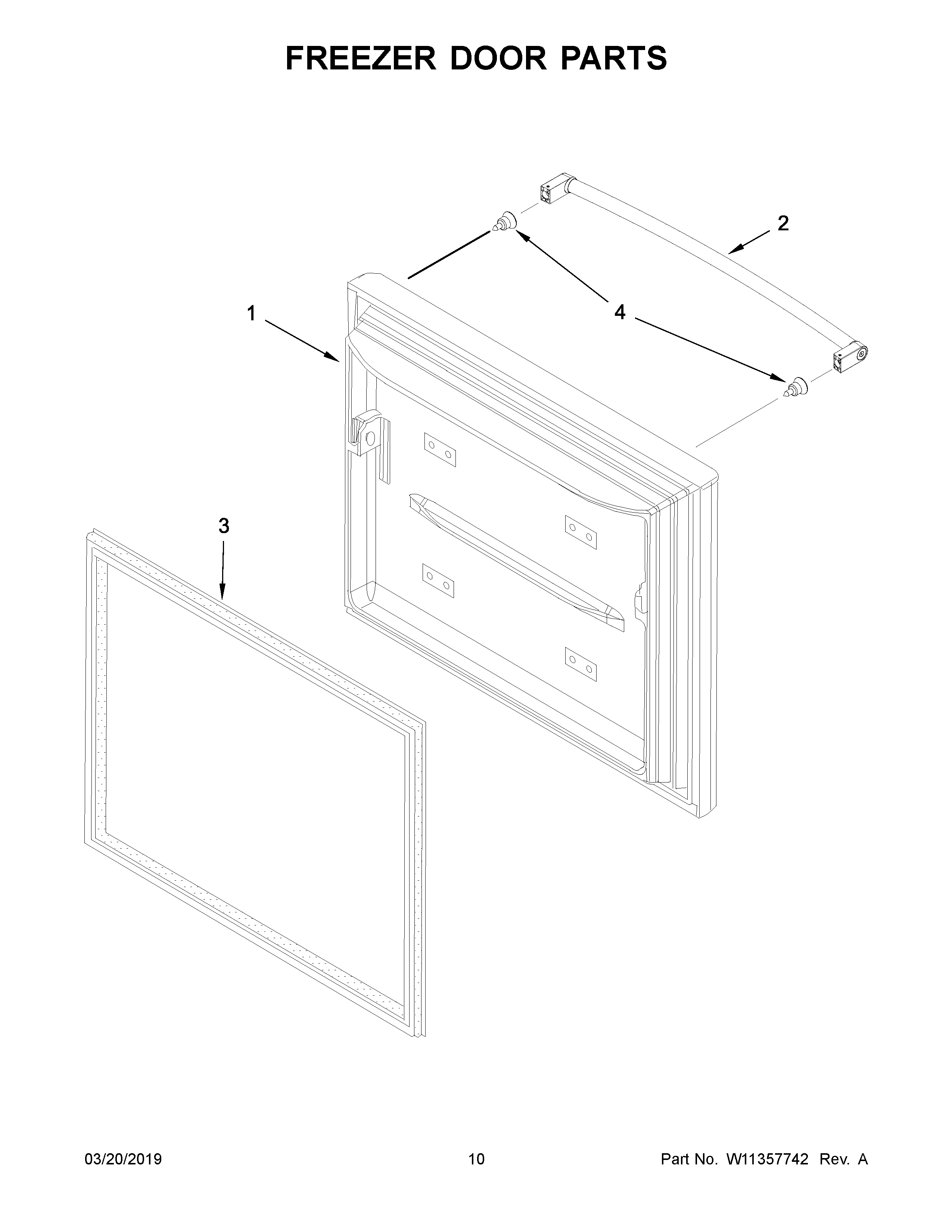 FREEZER DOOR PARTS

2

1

4

3

03/20/2019

10

Part No. W11357742 Rev. A