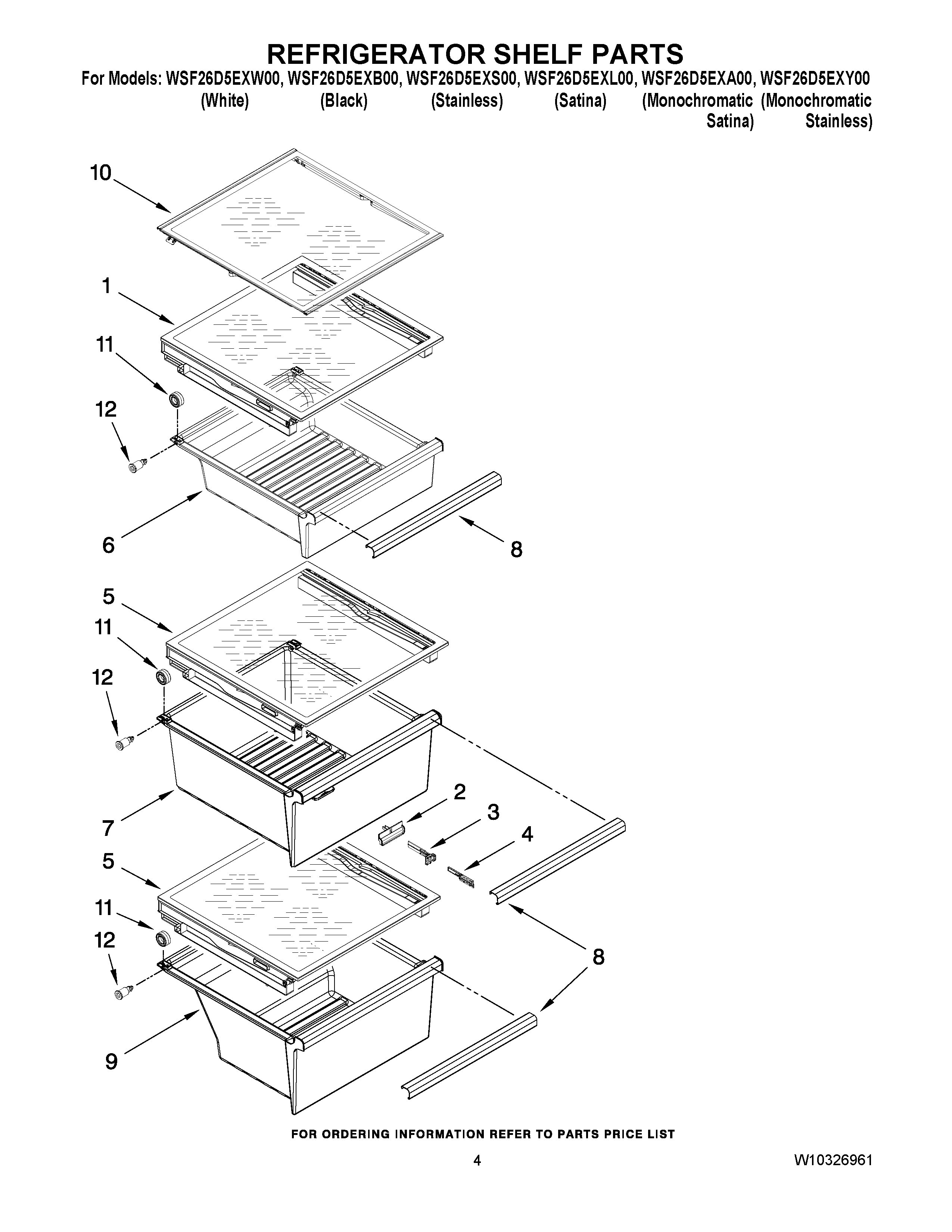 REFRIGERATOR SHELF PARTS

For Models: WSF26D5EXW00, WSF26D5EXB00, WSF26D5EXS00, WSF26D5EXL00, WSF26D5EXA00, WSF26D5EXY00
(White) (Black) (Stainless) (Satina) (Monochromatic Satina) (Monochromatic Stainless)

10
1
11
12
6
8
5
11
12
7
2
3
4
5
11
12
8
9

FOR ORDERING INFORMATION REFER TO PARTS PRICE LIST

4

W10326961