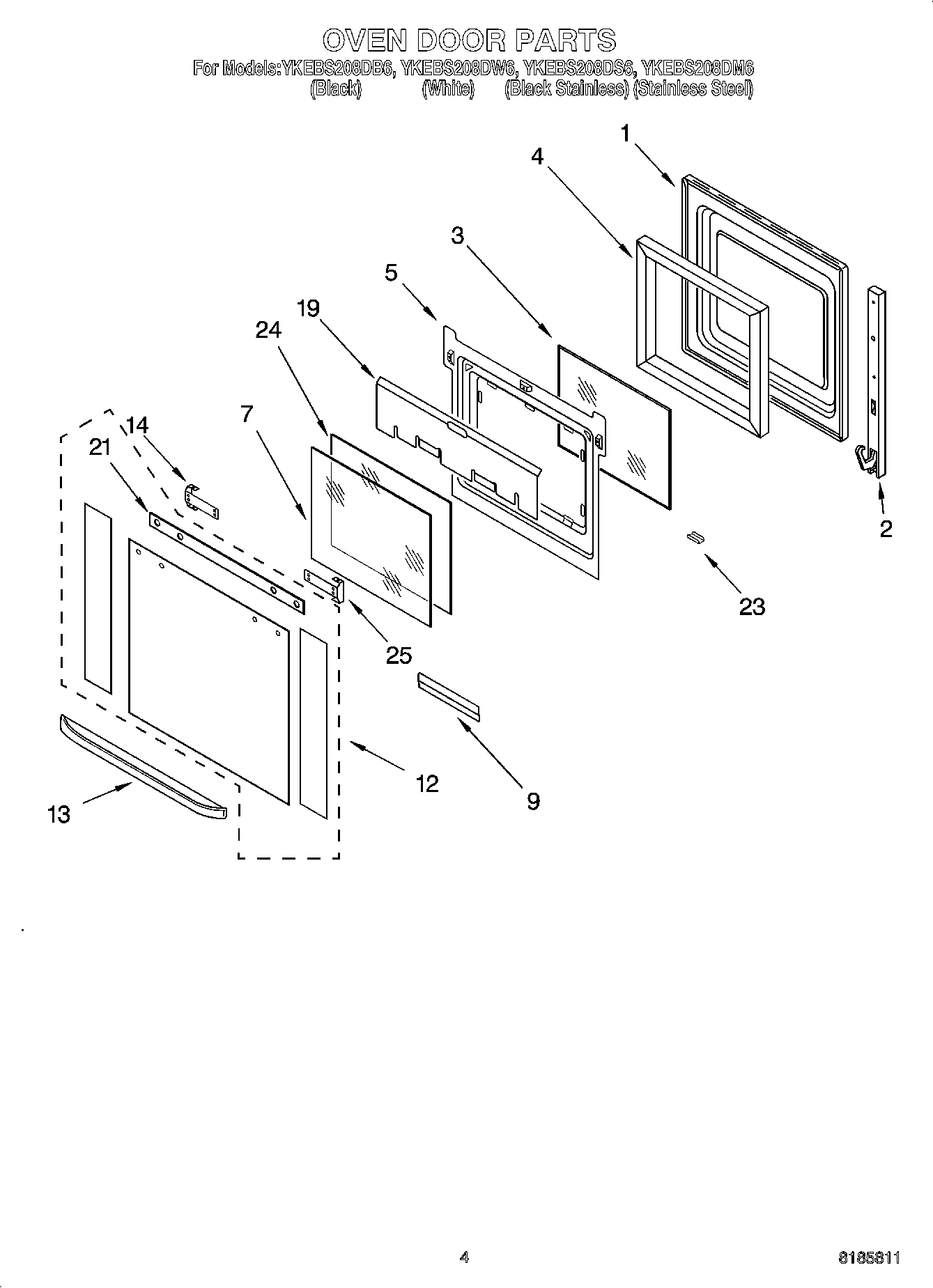 OVEN DOOR PARTS
For Models:YKEBS208DB6, YKEBS208DW6, YKEBS208DS6, YKEBS208DM6
(Black) (White) (Black Stainless) (Stainless Steel)

1
4
3
5
19
24
7
14
21
2
23
25
12
9
13

4
8185811