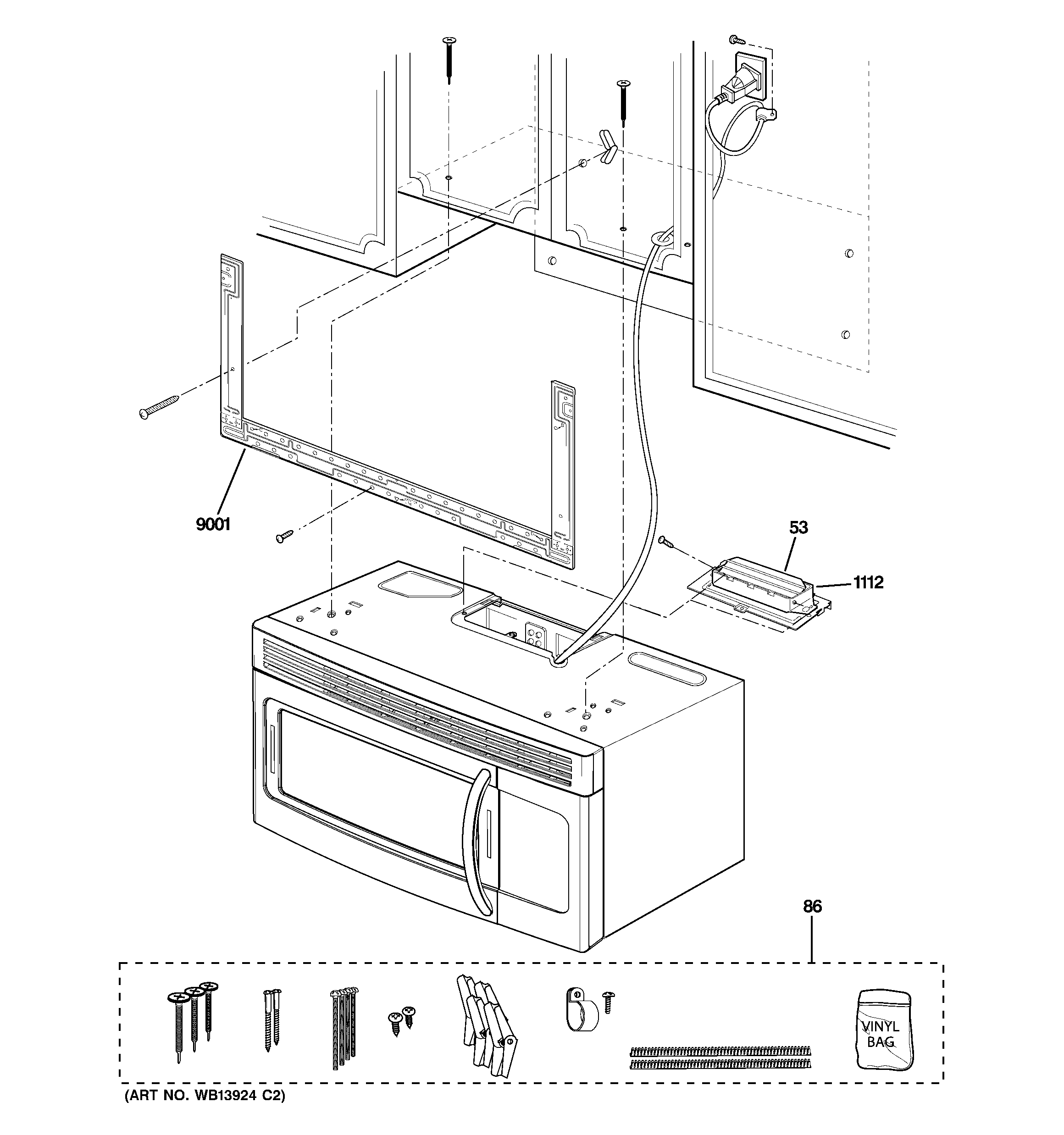 9001

53

1112

86

VINYL BAG

(ART NO. WB13924 C2)