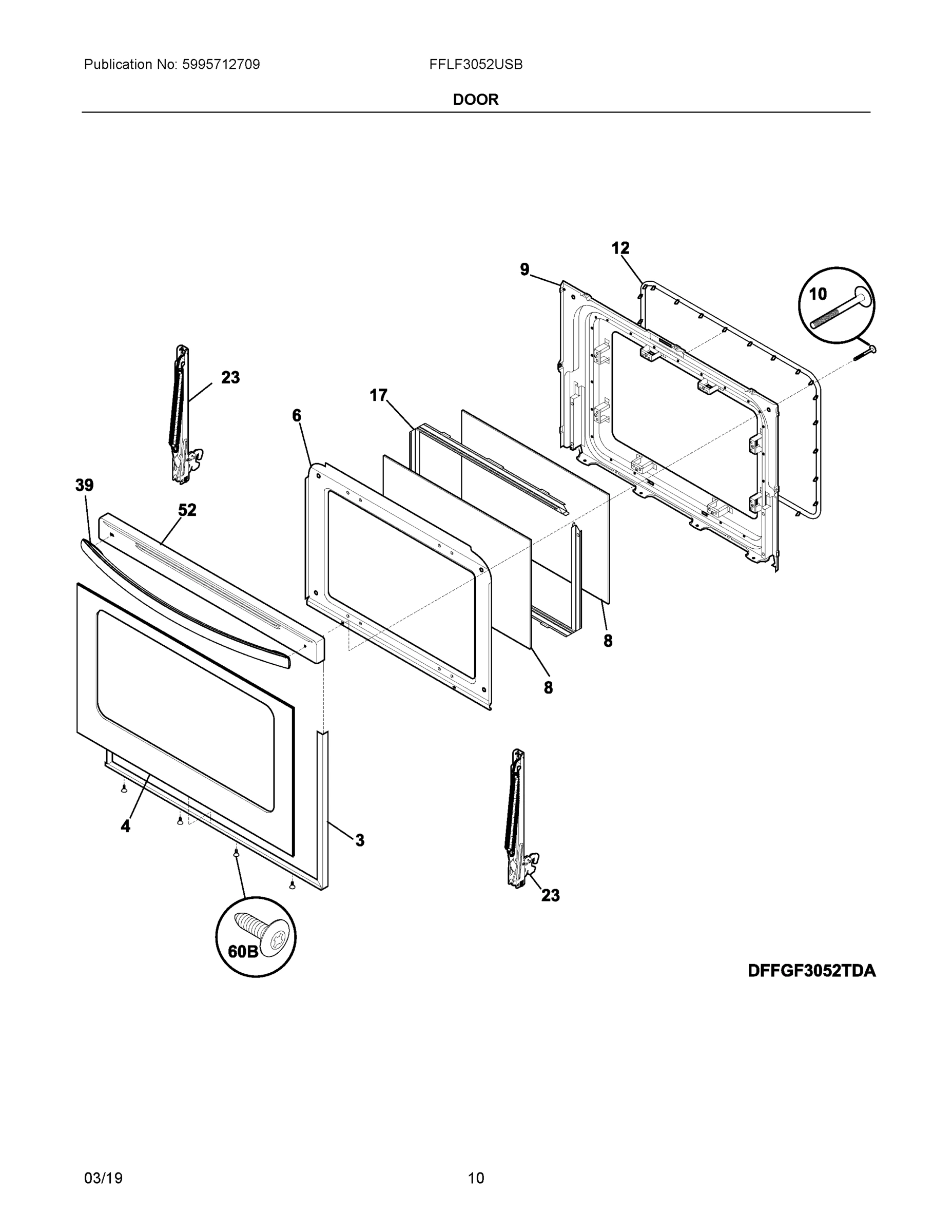 Publication No: 5995712709

FFLF3052USB

DOOR

12

9

10

23

17

6

39

52

8

8

4

3

23

60B

DFFGF3052TDA

03/19

10