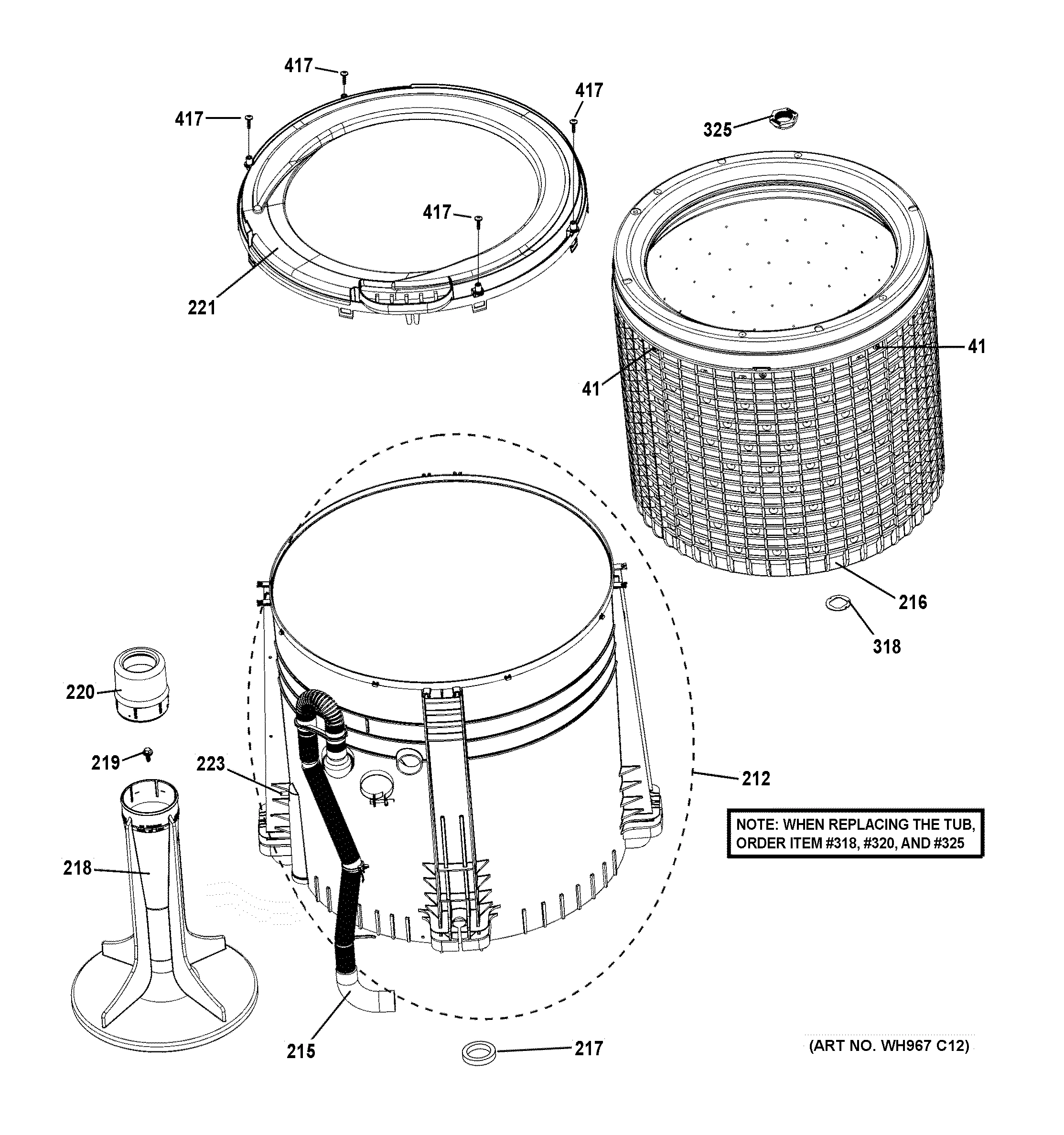 417

417

417

325

417

221

41

41

216

318

220

219

223

212

NOTE: WHEN REPLACING THE TUB, ORDER ITEM #318, #320, AND #325

218

215

217

(ART NO. WH967 C12)