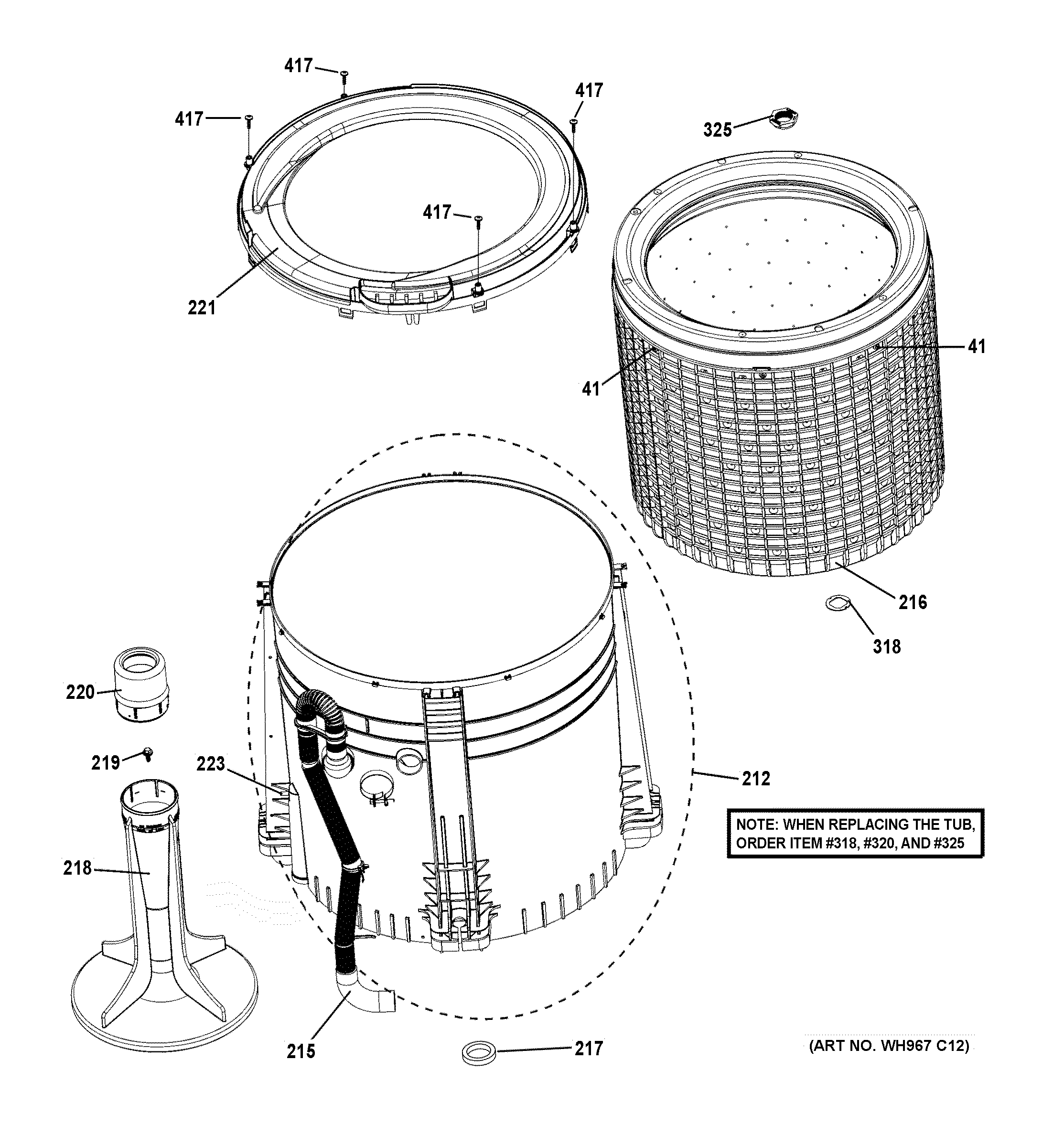 417
417
417
325
417
221
41
41
216
318
220
219
223
212
NOTE: WHEN REPLACING THE TUB, ORDER ITEM #318, #320, AND #325
218
215
217
(ART NO. WH967 C12)