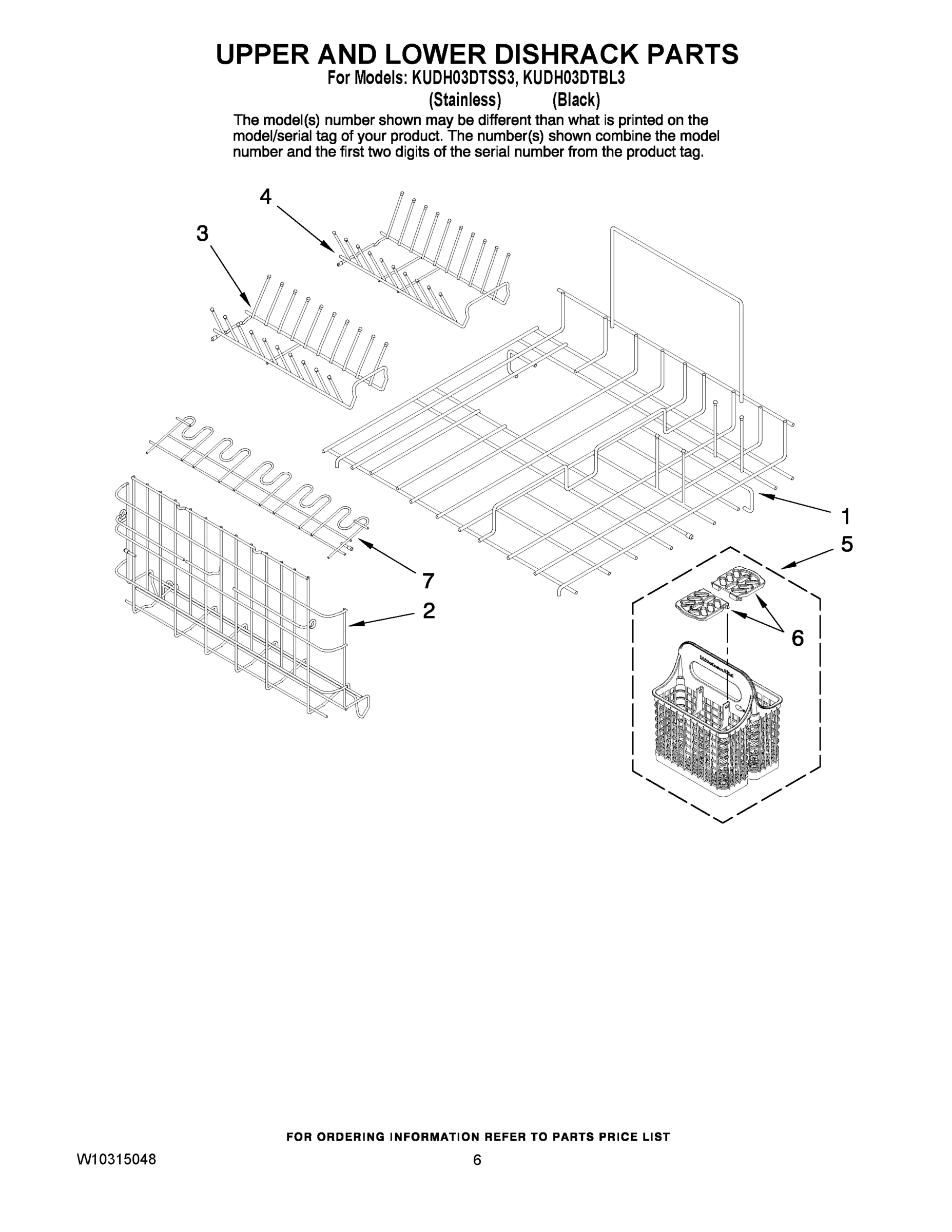 UPPER AND LOWER DISHRACK PARTS
For Models: KUDH03DTSS3, KUDH03DTBL3
(Stainless) (Black)
The model(s) number shown may be different than what is printed on the model/serial tag of your product. The number(s) shown combine the model number and the first two digits of the serial number from the product tag.

4
3
1
5
7
2
6

FOR ORDERING INFORMATION REFER TO PARTS PRICE LIST
W10315048
6