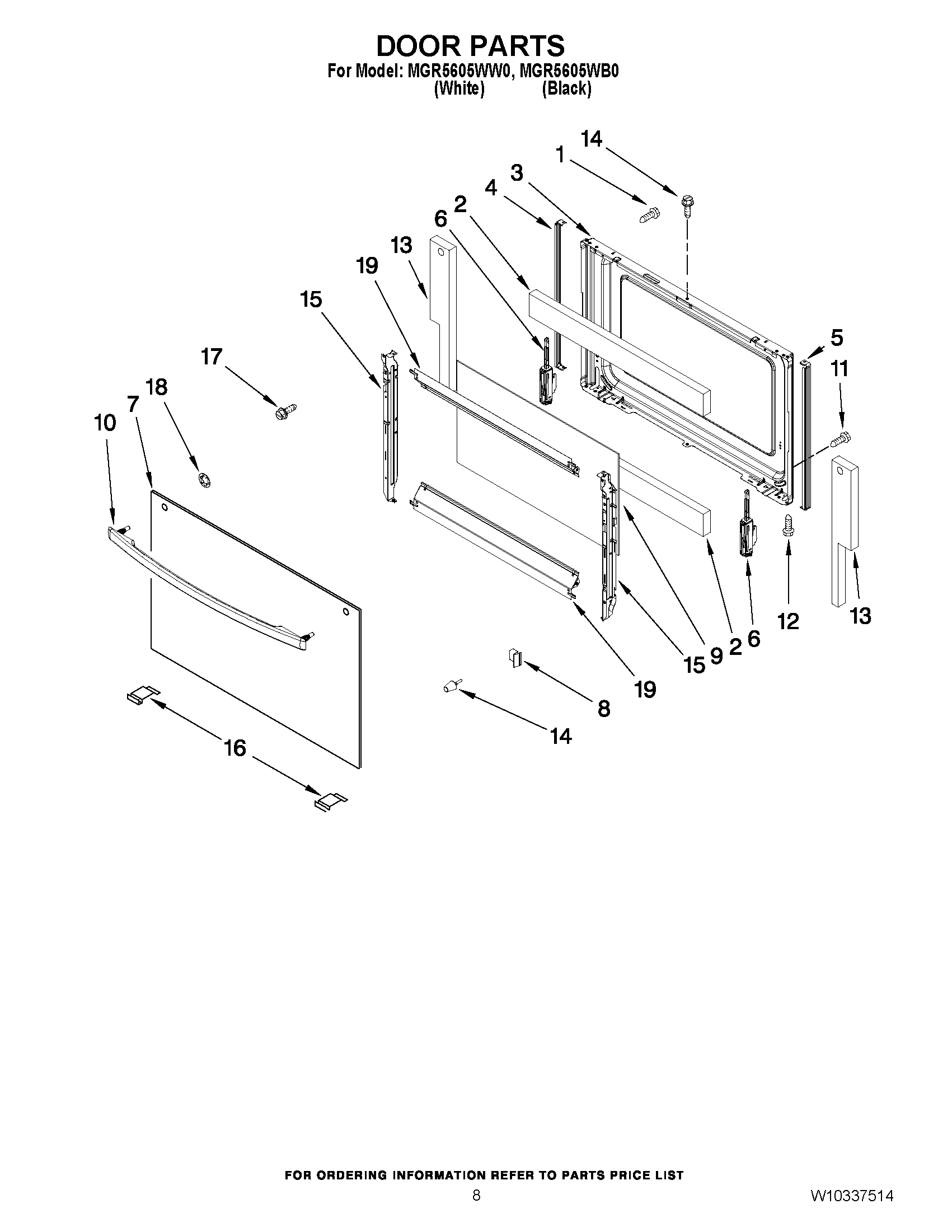 DOOR PARTS
For Model: MGR5605WW0, MGR5605WB0
(White) (Black)

14
1
3
4
2
6
13
19
15
17
18
7
10
5
11
12
13
6
2
9
15
19
8
14
16

FOR ORDERING INFORMATION REFER TO PARTS PRICE LIST
8
W10337514